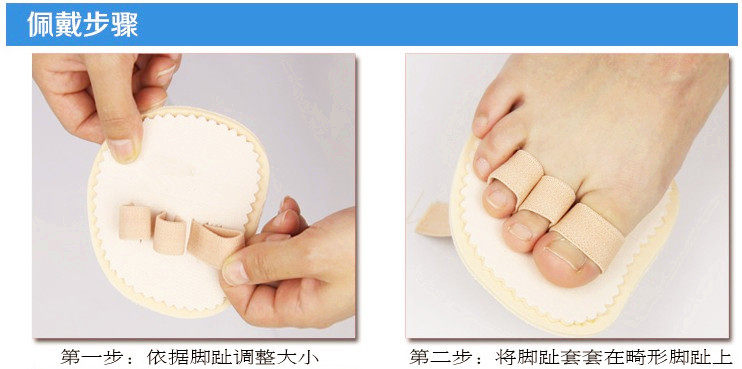 佩戴步骤

第一步：依据脚趾调整大小

第二步：将脚趾套套在畸形脚趾上