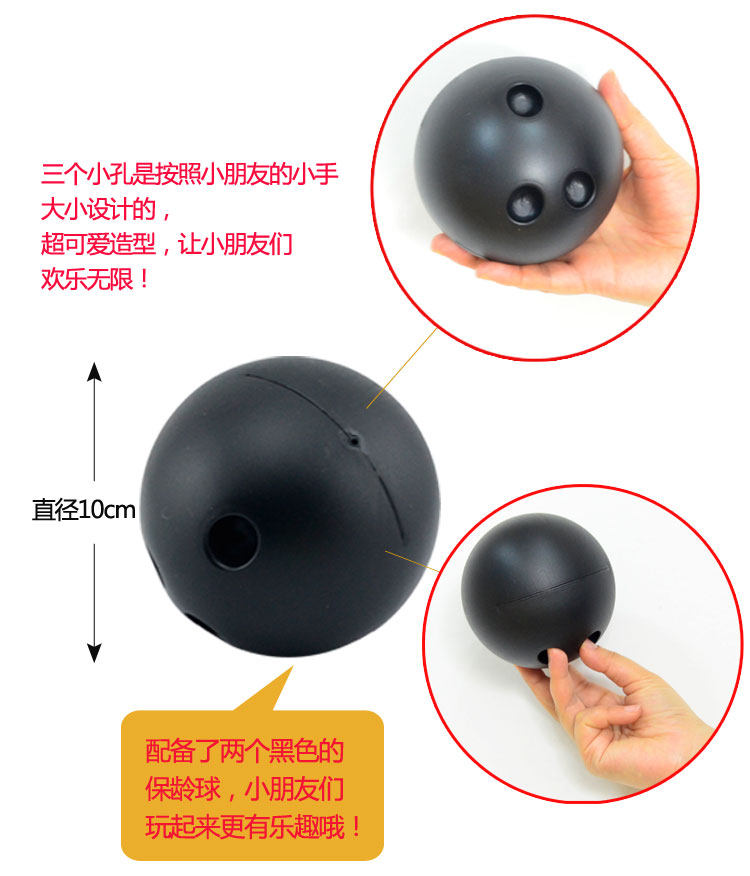 三个小孔是按照小朋友的小手大小设计的，
超可爱造型，让小朋友们欢乐无限！

直径10cm

配备了两个黑色的保龄球，小朋友们玩起来更有乐趣哦！