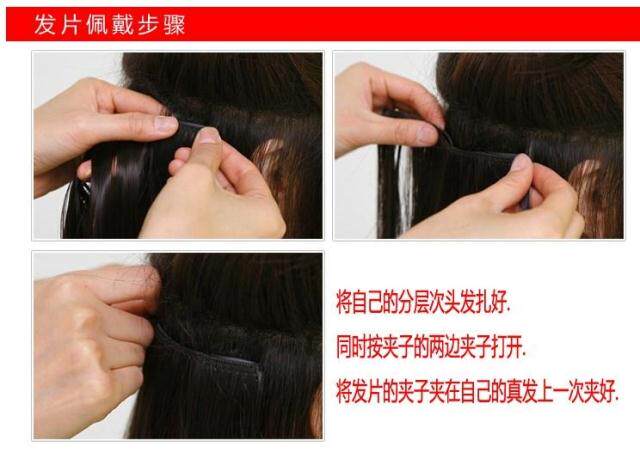 发片佩戴步骤

将自己的分层次头发扎好.

同时按夹子的两边夹子打开.

将发片的夹子夹在自己的真发上一次夹好.