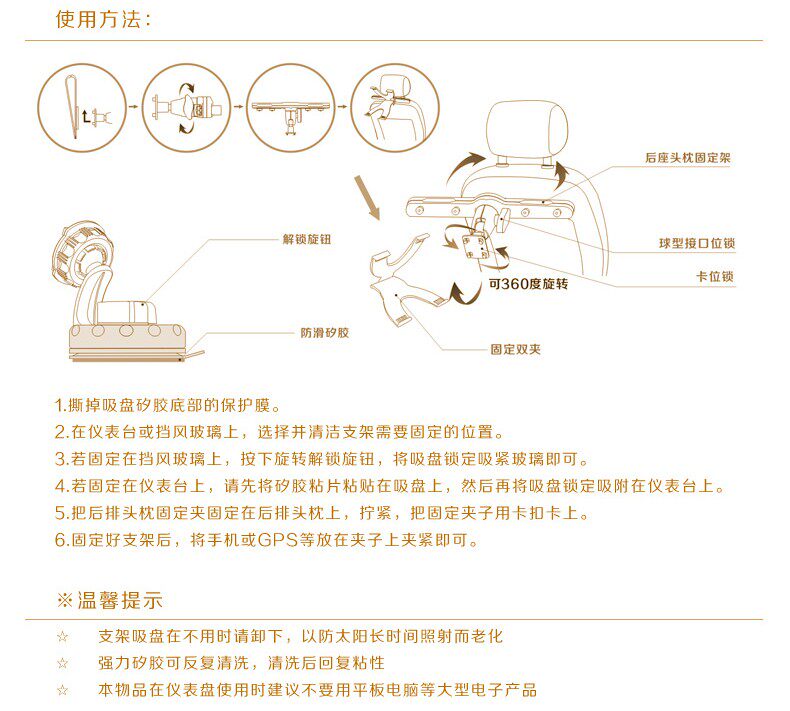 使用方法：

后座头枕固定架

解锁旋钮

球型接口位锁

卡位锁

可360度旋转

防滑矽胶

固定双夹

1.撕掉吸盘矽胶底部的保护膜。
2.在仪表台或挡风玻璃上，选择并清洁支架需要固定的位置。
3.若固定在挡风玻璃上，按下旋转解锁旋钮，将吸盘锁定吸紧玻璃即可。
4.若固定在仪表台上，请先将矽胶粘片粘贴在吸盘上，然后再将吸盘锁定吸附在仪表台上。
5.把后排头枕固定夹固定在后排头枕上，拧紧，把固定夹子用卡扣卡上。
6.固定好支架后，将手机或GPS等放在夹子上夹紧即可。

※温馨提示

☆ 支架吸盘在不用时请卸下，以防太阳长时间照射而老化
☆ 强力矽胶可反复清洗，清洗后回复粘性
☆ 本物品在仪表盘使用时建议不要用平板电脑等大型电子产品