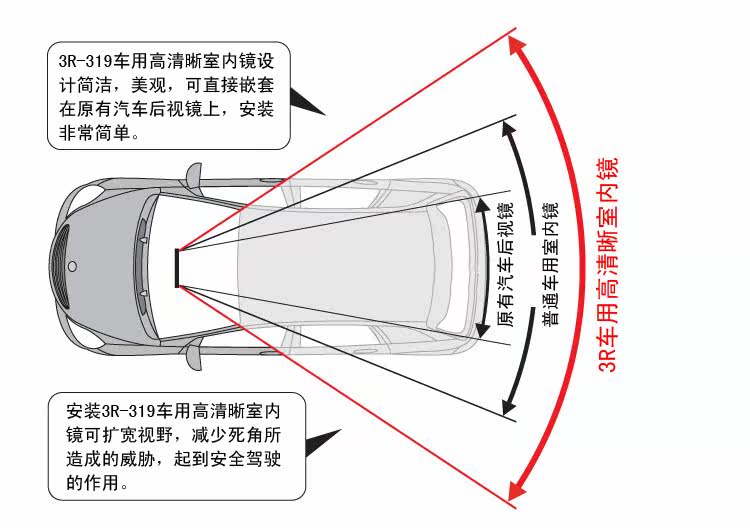 3R-319车用高清晰室内镜设计简洁，美观，可直接嵌套在原有汽车后视镜上，安装非常简单。

原有汽车后视镜

普通车用室内镜

3R车用高清晰室内镜

安装3R-319车用高清晰室内镜可扩宽视野，减少死角所造成的威胁，起到安全驾驶的作用。