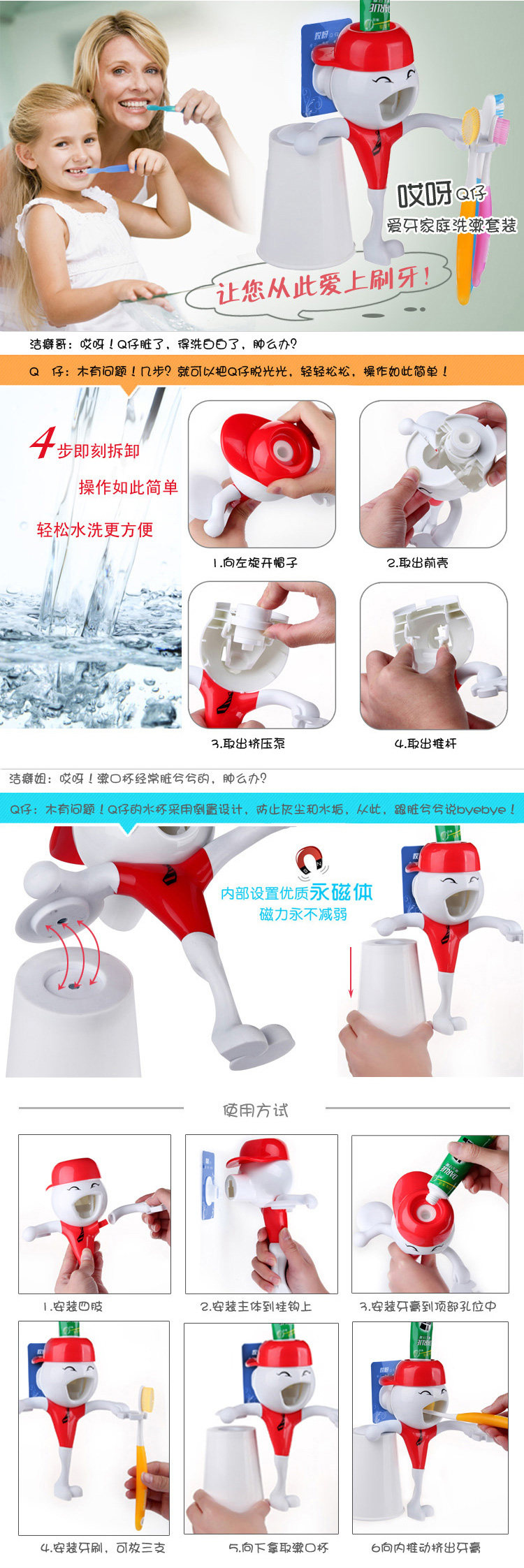 哎呀Q仔
爱牙家庭洗漱套装

让您从此爱上刷牙!

洁癖哥：哎呀！Q仔脏了，得洗白白了，肿么办?

Q 仔：木有问题！几步？就可以把Q仔脱光光，轻轻松松，操作如此简单！

4步即刻拆卸
操作如此简单
轻松水洗更方便

1.向左旋开帽子

2.取出前壳

3.取出挤压泵

4.取出推杆

洁癖姐：哎呀！漱口杯经常脏兮兮的，肿么办?

Q仔：木有问题！Q仔的水杯采用倒置设计，防止灰尘和水垢，从此，跟脏兮兮说byebye！

内部设置优质永磁体
磁力永不减弱

使用方试

1.安装四肢

2.安装主体到挂钩上

3.安装牙膏到顶部孔位中

4.安装牙刷，可放三支

5.向下拿取漱口杯

6向内推动挤出牙膏