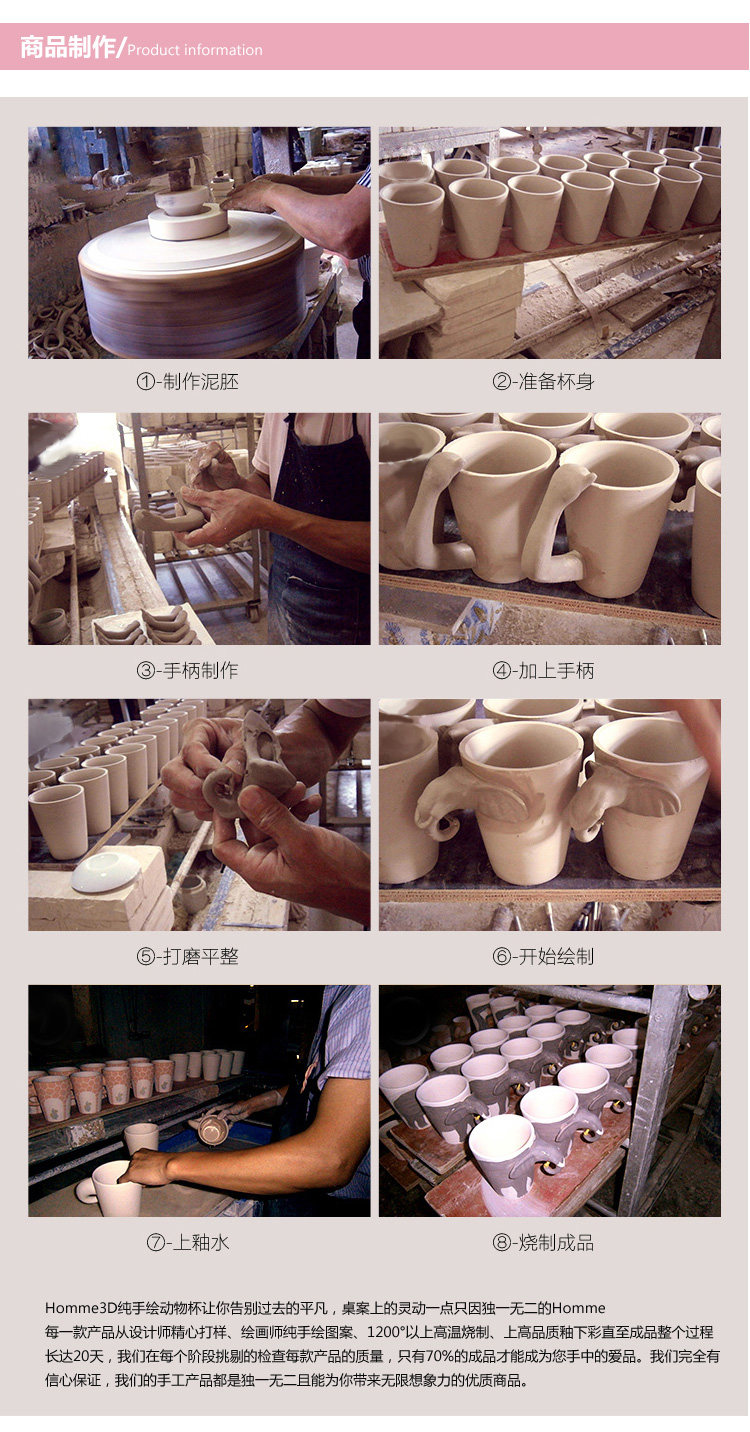 商品制作/Product information

①-制作泥胚

②-准备杯身

③-手柄制作

④-加上手柄

⑤-打磨平整

⑥-开始绘制

⑦-上釉水

⑧-烧制成品

Homme3D纯手绘动物杯让你告别过去的平凡，桌案上的灵动一点只因独一无二的Homme
每一款产品从设计师精心打样、绘画师纯手绘图案、1200°以上高温烧制、上高品质釉下彩直至成品整个过程长达20天，我们在每个阶段挑剔的检查每款产品的质量，只有70%的成品才能成为您手中的爱品。我们完全有信心保证，我们的手工产品都是独一无二且能为你带来无限想象力的优质商品。