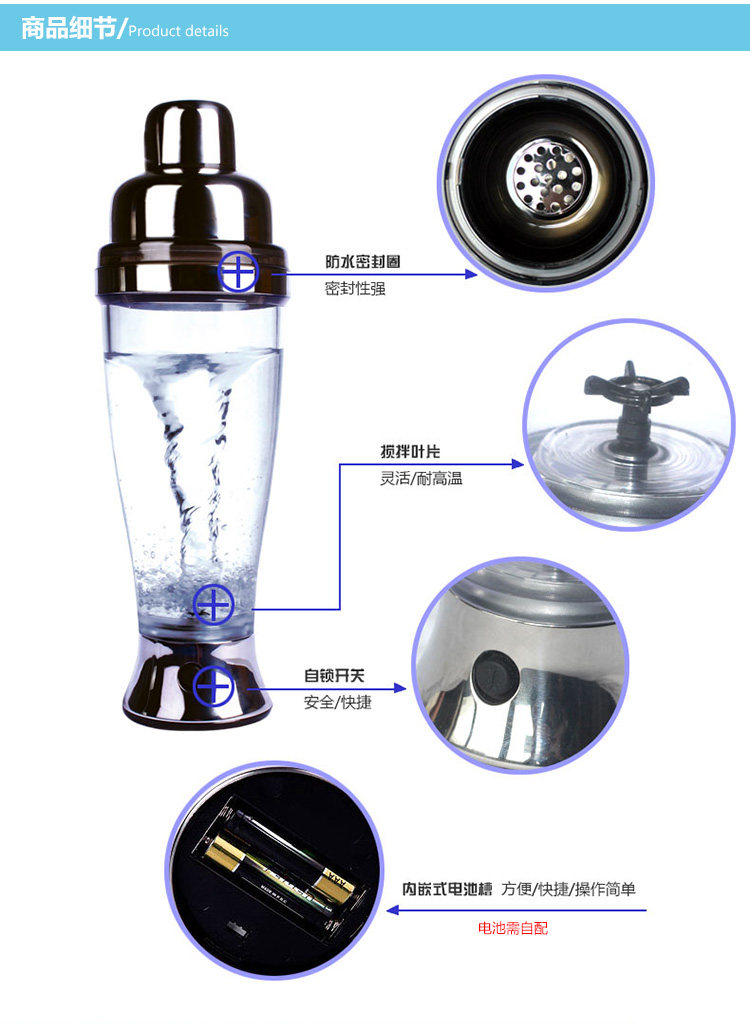 商品细节/Product details

防水密封圈
密封性强

搅拌叶片
灵活/耐高温

自锁开关
安全/快捷

内嵌式电池槽 方便/快捷/操作简单
电池需自配