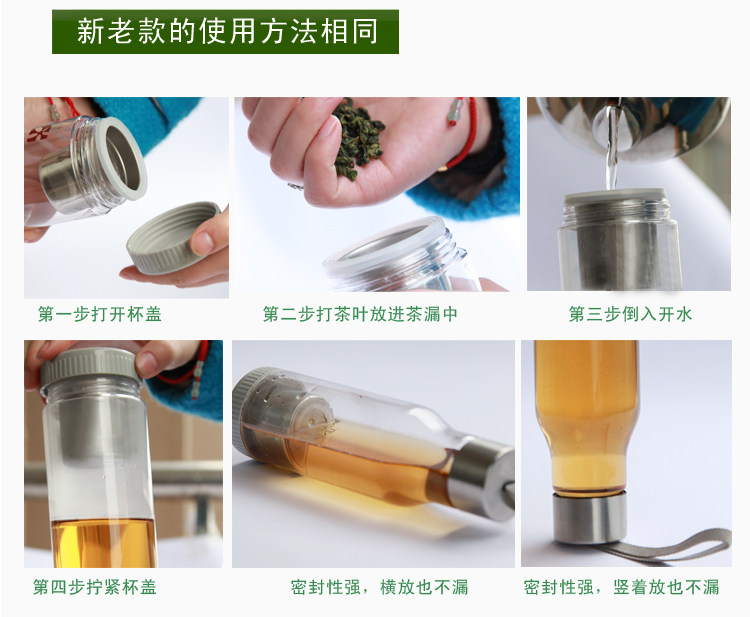 新老款的使用方法相同

第一步打开杯盖

第二步打茶叶放进茶漏中

第三步倒入开水

第四步拧紧杯盖

密封性强，横放也不漏

密封性强，竖着放也不漏