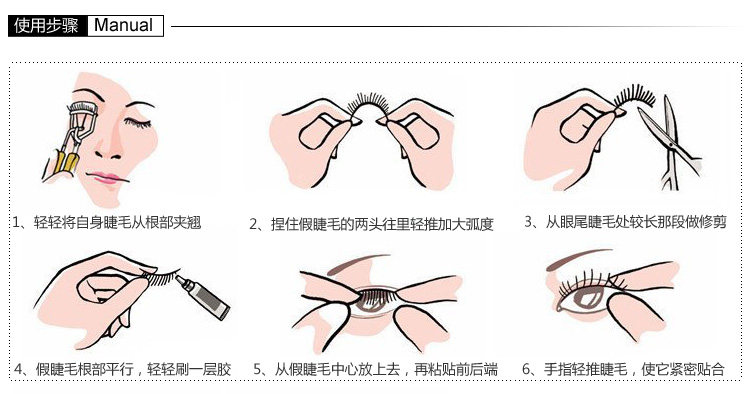 使用步骤 Manual

1、轻轻将自身睫毛从根部夹翘

2、捏住假睫毛的两头往里轻推加大弧度

3、从眼尾睫毛处较长那段做修剪

4、假睫毛根部平行，轻轻刷一层胶

5、从假睫毛中心放上去，再粘贴前后端

6、手指轻推睫毛，使它紧密贴合