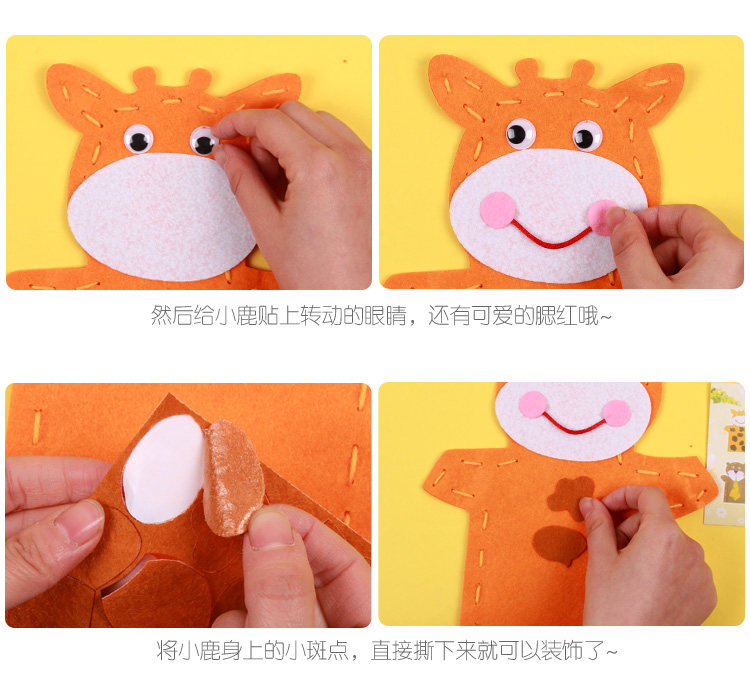 然后给小鹿贴上转动的眼睛，还有可爱的腮红哦~

将小鹿身上的小斑点，直接撕下来就可以装饰了~