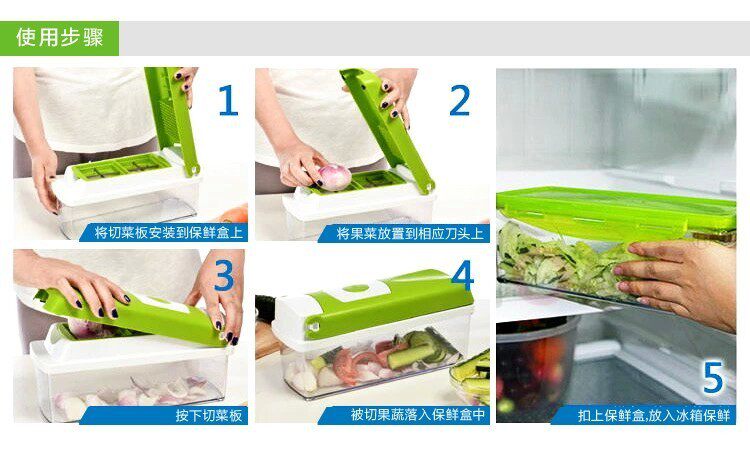 使用步骤

1
将切菜板安装到保鲜盒上

2
将果菜放置到相应刀头上

3
按下切菜板

4
被切果蔬落入保鲜盒中

5
扣上保鲜盒,放入冰箱保鲜