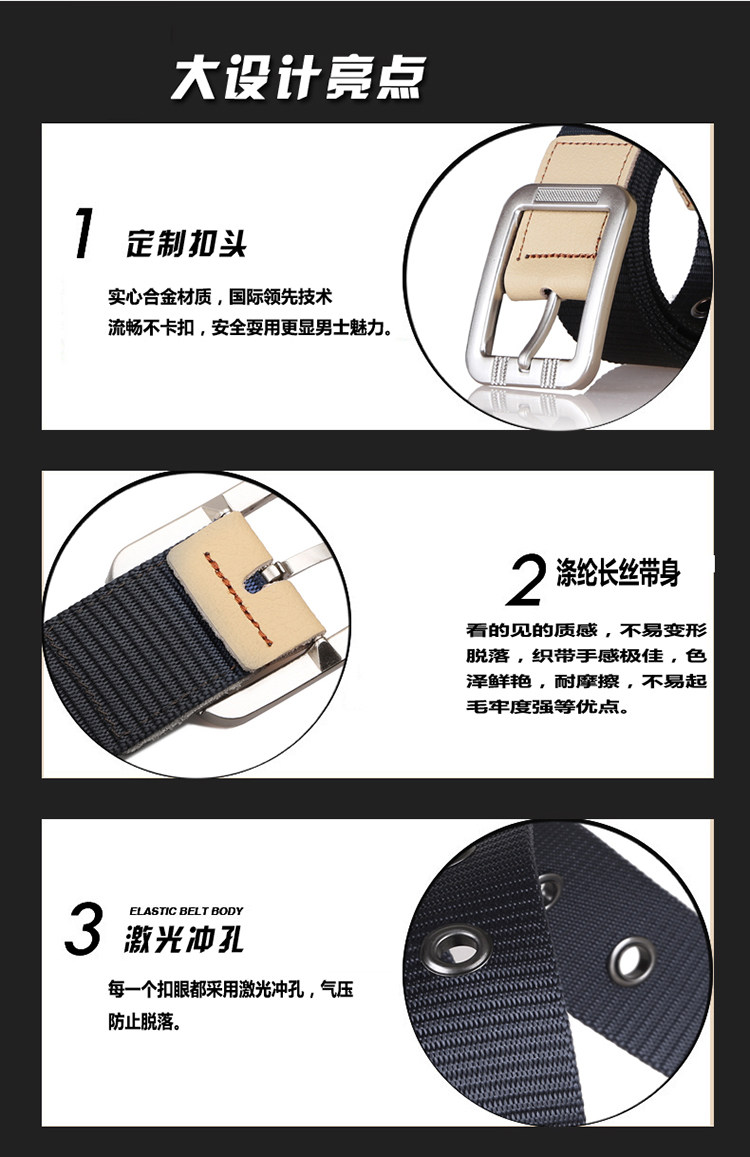 大设计亮点

1 定制扣头

实心合金材质，国际领先技术
流畅不卡扣，安全耍用更显男士魅力。

2 涤纶长丝带身

看的见的质感，不易变形脱落，织带手感极佳，色泽鲜艳，耐摩擦，不易起毛牢度强等优点。

3 ELASTIC BELT BODY 激光冲孔

每一个扣眼都采用激光冲孔，气压防止脱落。