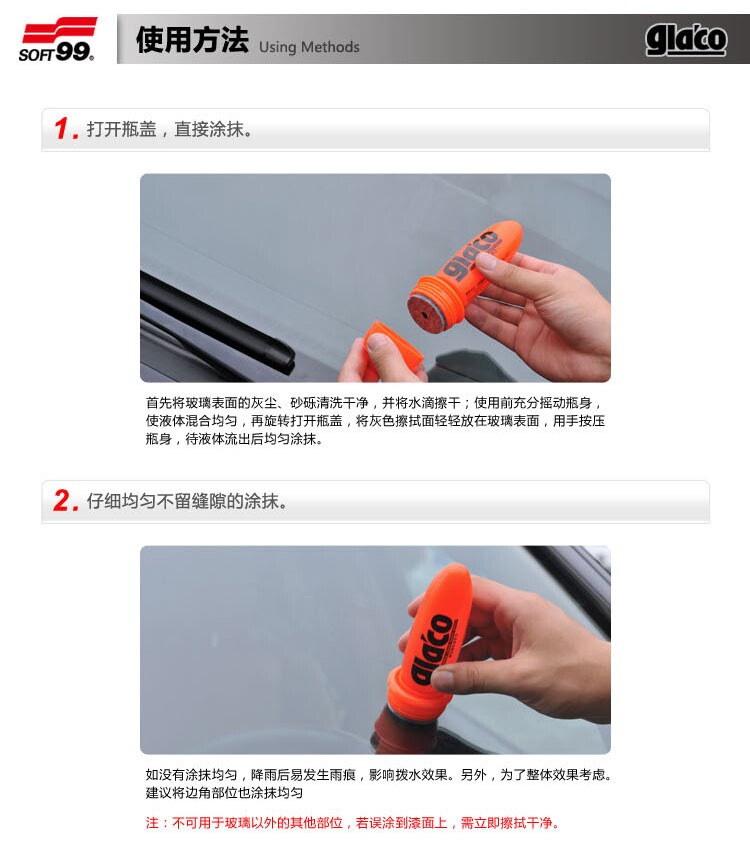 SOFT99.

使用方法 Using Methods

glaco

1. 打开瓶盖，直接涂抹。

glaco

首先将玻璃表面的灰尘、砂砾清洗干净，并将水滴擦干；使用前充分摇动瓶身，使液体混合均匀，再旋转打开瓶盖，将灰色擦拭面轻轻放在玻璃表面，用手按压瓶身，待液体流出后均匀涂抹。

2. 仔细均匀不留缝隙的涂抹。

glaco

如没有涂抹均匀，降雨后易发生雨痕，影响拨水效果。另外，为了整体效果考虑。建议将边角部位也涂抹均匀

注：不可用于玻璃以外的其他部位，若误涂到漆面上，需立即擦拭干净。