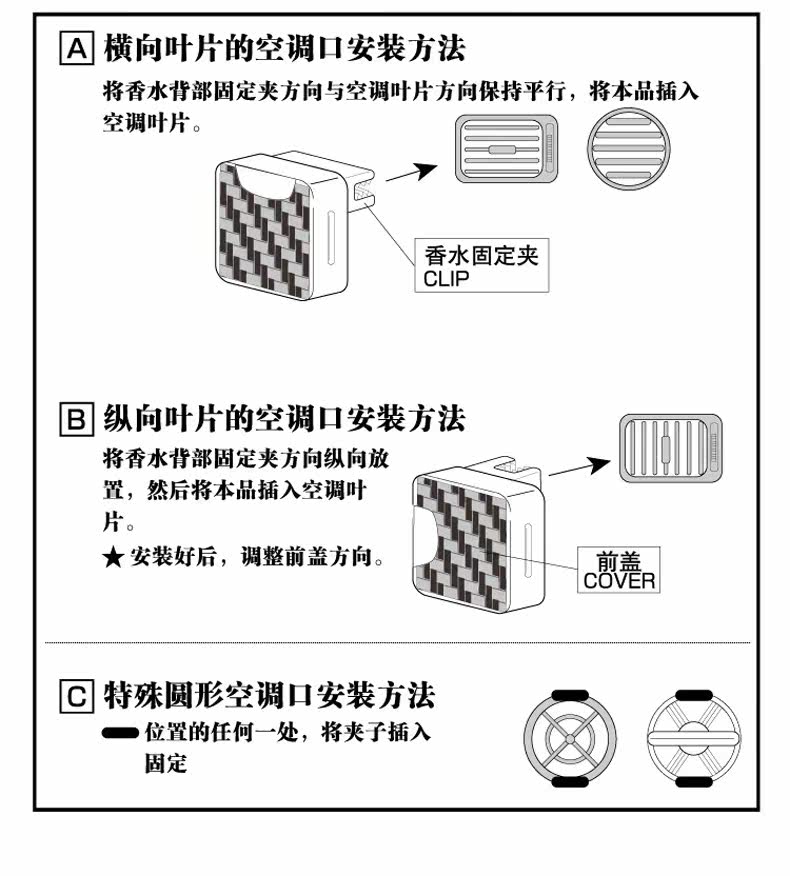 A 横向叶片的空调口安装方法

将香水背部固定夹方向与空调叶片方向保持平行，将本品插入空调叶片。

香水固定夹
CLIP

B 纵向叶片的空调口安装方法

将香水背部固定夹方向纵向放置，然后将本品插入空调叶片。

★ 安装好后，调整前盖方向。

前盖
COVER

C 特殊圆形空调口安装方法

位置的任何一处，将夹子插入固定