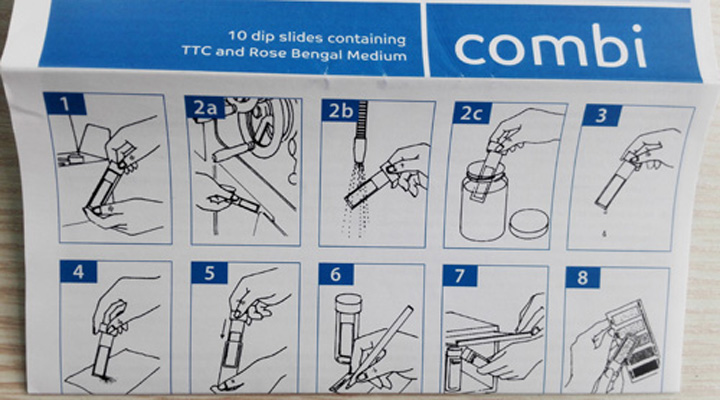 10 dip slides containing TTC and Rose Bengal Medium

combi

1

2a

2b

2c

3

4

5

6

7

8