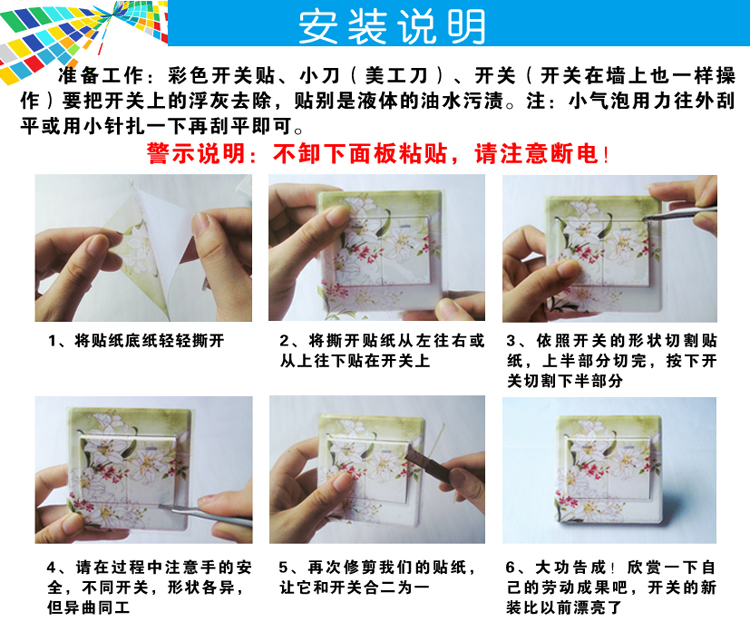 安装说明

准备工作：彩色开关贴、小刀（美工刀）、开关（开关在墙上也一样操作）要把开关上的浮灰去除，贴别是液体的油水污渍。注：小气泡用力往外刮平或用小针扎一下再刮平即可。

警示说明：不卸下面板粘贴，请注意断电！

1、将贴纸底纸轻轻撕开

2、将撕开贴纸从左往右或从上往下贴在开关上

3、依照开关的形状切割贴纸，上半部分切完，按下开关切割下半部分

4、请在过程中注意手的安全，不同开关，形状各异，但异曲同工

5、再次修剪我们的贴纸，让它和开关合二为一

6、大功告成！欣赏一下自己的劳动成果吧，开关的新装比以前漂亮了