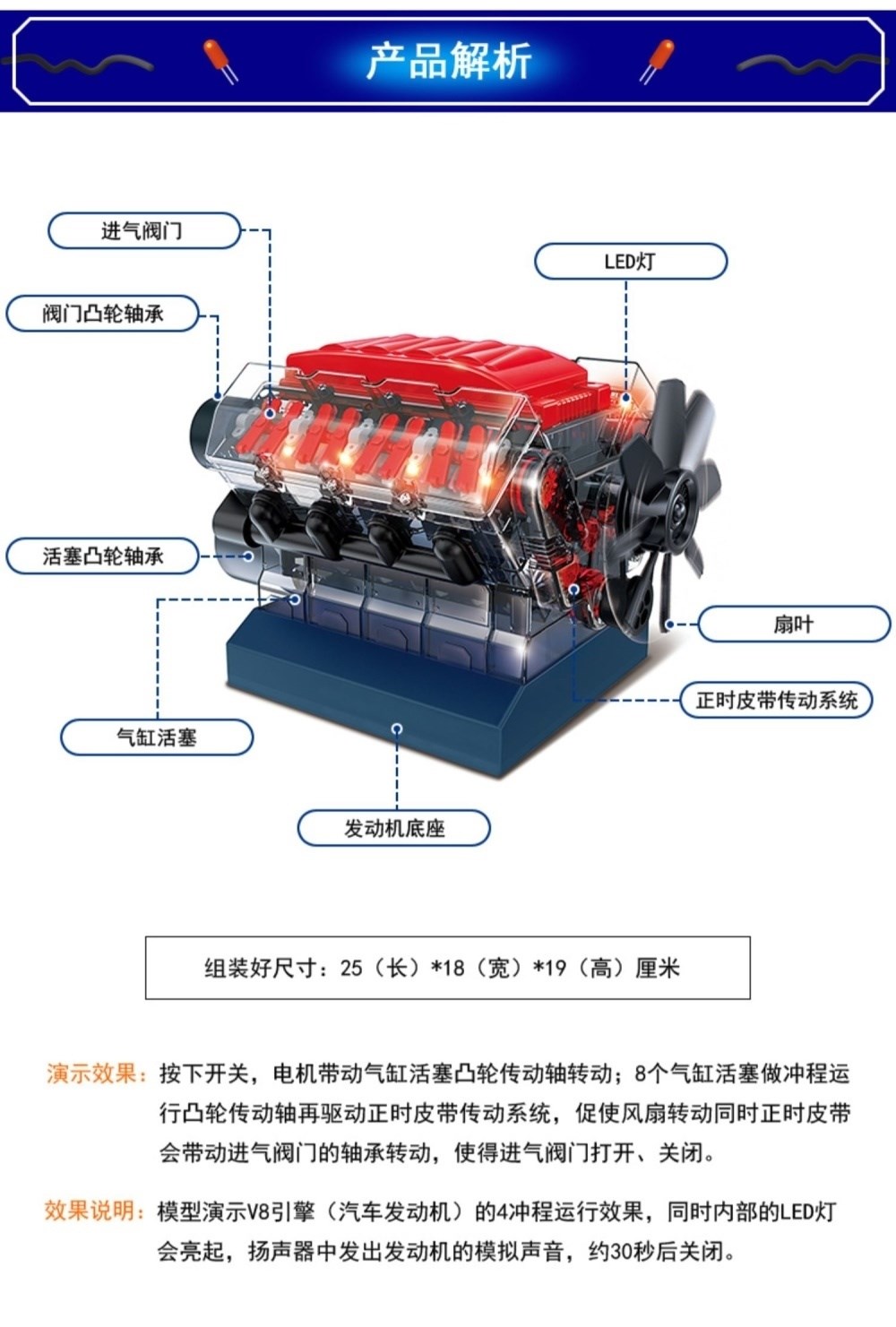 产品解析

进气阀门

阀门凸轮轴承

LED灯

活塞凸轮轴承

扇叶

正时皮带传动系统

气缸活塞

发动机底座

组装好尺寸：25（长）*18（宽）*19（高）厘米

演示效果：按下开关，电机带动气缸活塞凸轮传动轴转动；8个气缸活塞做冲程运行凸轮传动轴再驱动正时皮带传动系统，促使风扇转动同时正时皮带会带动进气阀门的轴承转动，使得进气阀门打开、关闭。

效果说明：模型演示V8引擎（汽车发动机）的4冲程运行效果，同时内部的LED灯会亮起，扬声器中发出发动机的模拟声音，约30秒后关闭。