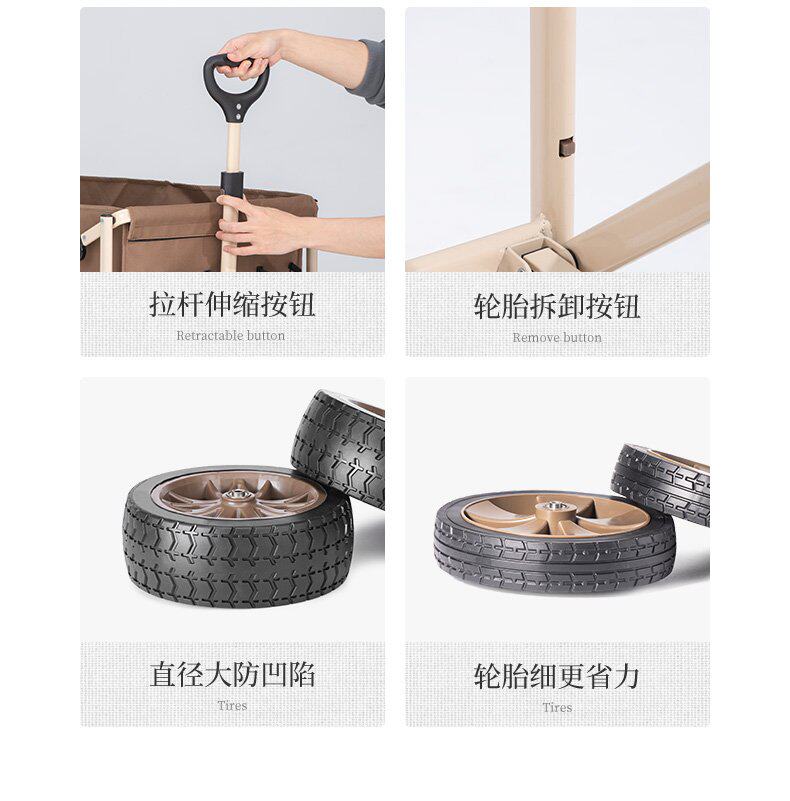 拉杆伸缩按钮
Retractable button

轮胎拆卸按钮
Remove button

直径大防凹陷
Tires

轮胎细更省力
Tires