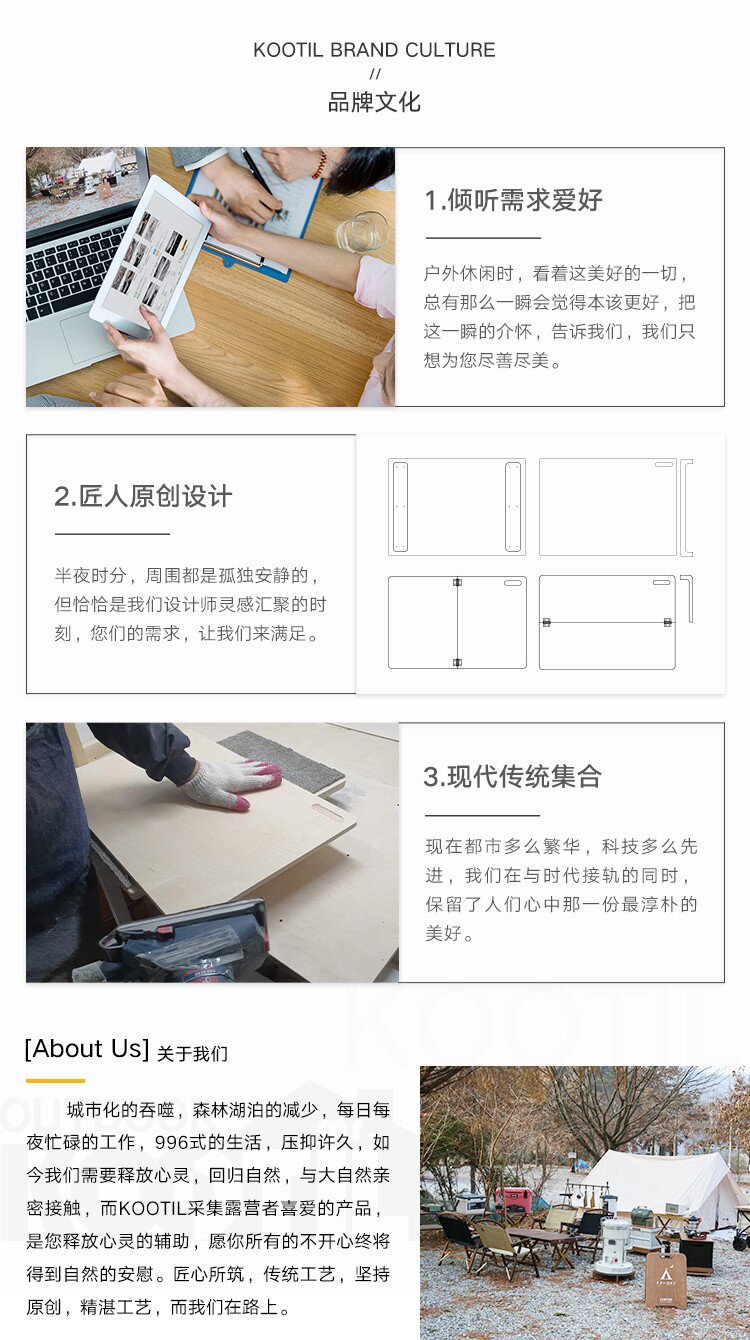 KOOTIL BRAND CULTURE
//
品牌文化

1.倾听需求爱好

户外休闲时，看着这美好的一切，总有那么一瞬会觉得本该更好，把这一瞬的介怀，告诉我们，我们只想为您尽善尽美。

2.匠人原创设计

半夜时分，周围都是孤独安静的，但恰恰是我们设计师灵感汇聚的时刻，您们的需求，让我们来满足。

3.现代传统集合

现在都市多么繁华，科技多么先进，我们在与时代接轨的同时，保留了人们心中那一份最淳朴的美好。

KOOTIL

[About Us] 关于我们

OUTDOOR

城市化的吞噬，森林湖泊的减少，每日每夜忙碌的工作，996式的生活，压抑许久，如今我们需要释放心灵，回归自然，与大自然亲密接触，而KOOTIL采集露营者喜爱的产品，是您释放心灵的辅助，愿你所有的不开心终将得到自然的安慰。匠心所筑，传统工艺，坚持原创，精湛工艺，而我们在路上。