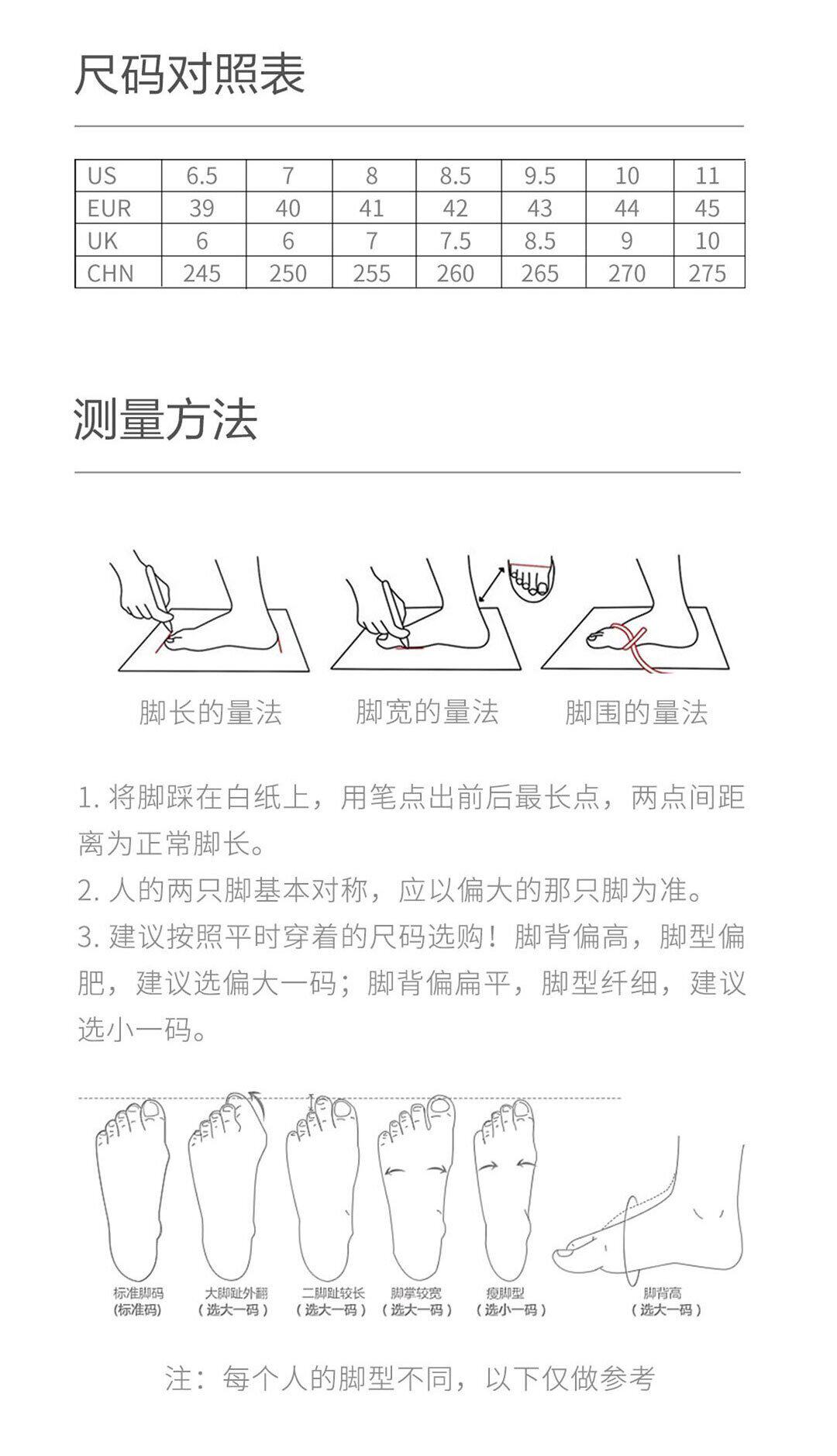 尺码对照表

| US | 6.5 | 7 | 8 | 8.5 | 9.5 | 10 | 11 |
|---|---|---|---|---|---|---|---|
| EUR | 39 | 40 | 41 | 42 | 43 | 44 | 45 |
| UK | 6 | 6 | 7 | 7.5 | 8.5 | 9 | 10 |
| CHN | 245 | 250 | 255 | 260 | 265 | 270 | 275 |

测量方法

脚长的量法　脚宽的量法　脚围的量法

1. 将脚踩在白纸上，用笔点出前后最长点，两点间距离为正常脚长。

2. 人的两只脚基本对称，应以偏大的那只脚为准。

3. 建议按照平时穿着的尺码选购！脚背偏高，脚型偏肥，建议选偏大一码；脚背偏扁平，脚型纤细，建议选小一码。

标准脚码 (标准码)　大脚趾外翻 (选大一码)　二脚趾较长 (选大一码)　脚掌较宽 (选大一码)　瘦脚型 (选小一码)　脚背高 (选大一码)

注：每个人的脚型不同，以下仅做参考