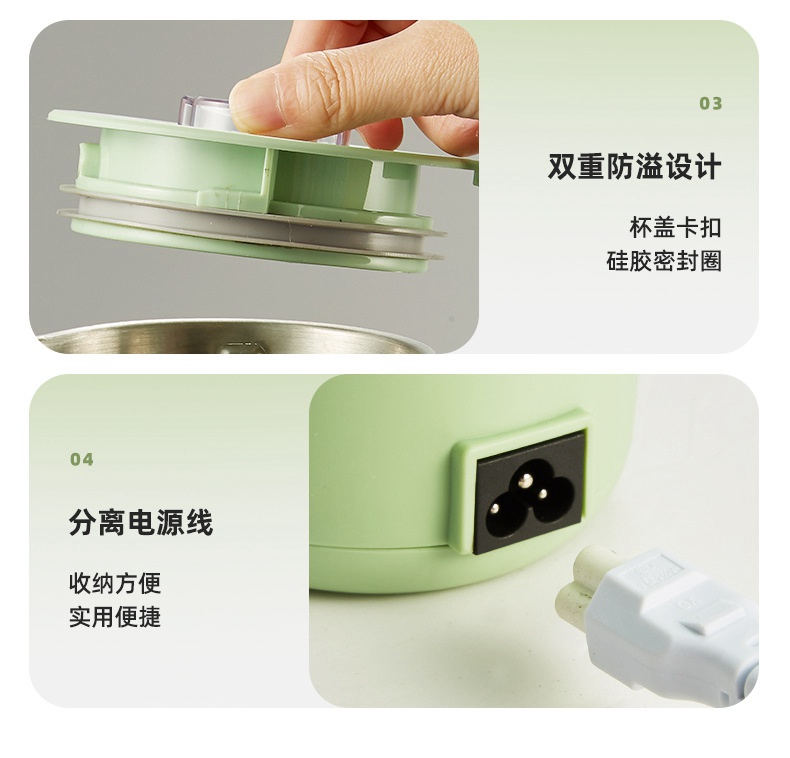 03

双重防溢设计

杯盖卡扣
硅胶密封圈

04

分离电源线

收纳方便
实用便捷