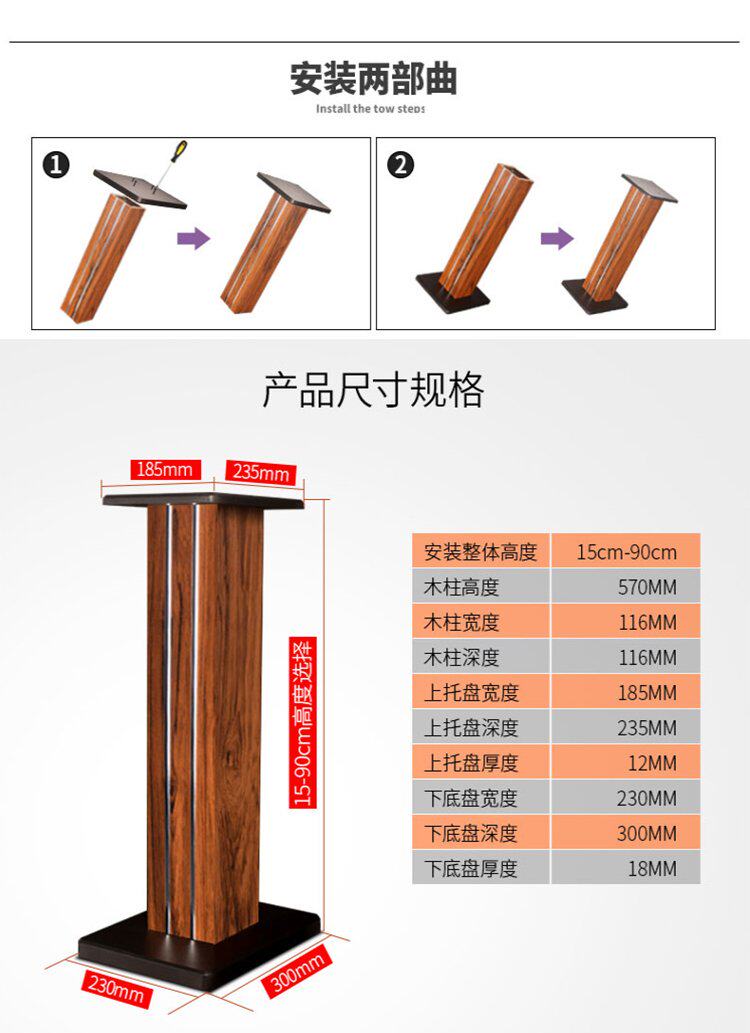 安装两部曲
Install the tow steps

❶

❷

产品尺寸规格

185mm
235mm
15-90cm高度选择
230mm
300mm

| 安装整体高度 | 15cm-90cm |
|---|---|
| 木柱高度 | 570MM |
| 木柱宽度 | 116MM |
| 木柱深度 | 116MM |
| 上托盘宽度 | 185MM |
| 上托盘深度 | 235MM |
| 上托盘厚度 | 12MM |
| 下底盘宽度 | 230MM |
| 下底盘深度 | 300MM |
| 下底盘厚度 | 18MM |