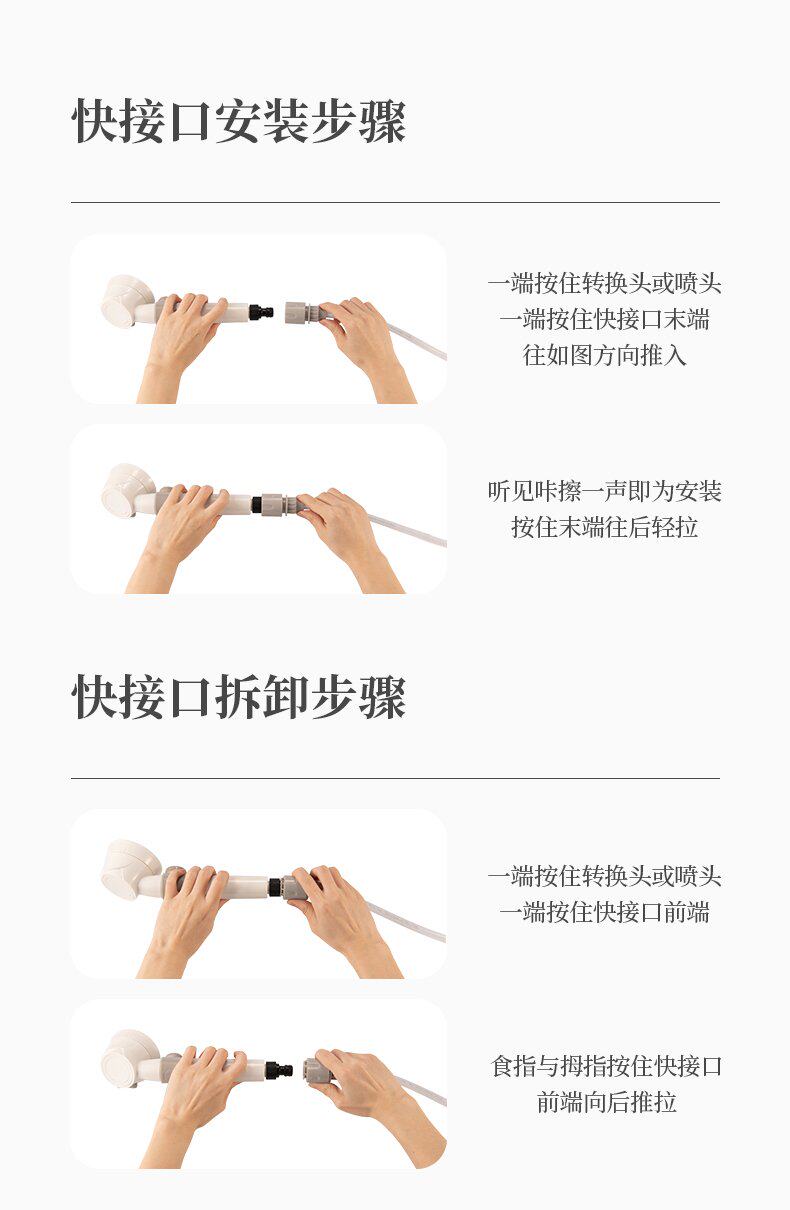 快接口安装步骤

一端按住转换头或喷头
一端按住快接口末端
往如图方向推入

听见咔擦一声即为安装
按住末端往后轻拉

快接口拆卸步骤

一端按住转换头或喷头
一端按住快接口前端

食指与拇指按住快接口
前端向后推拉