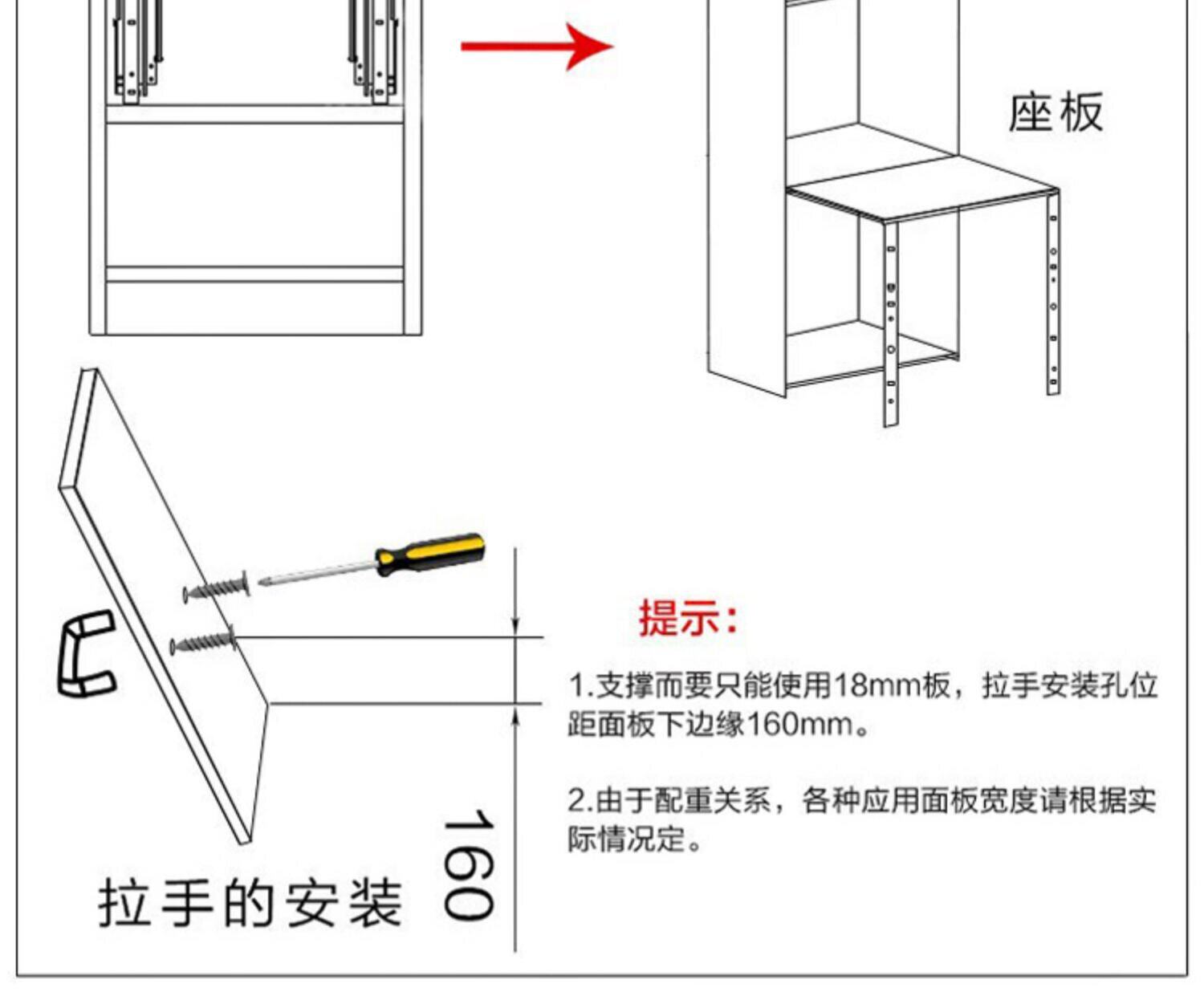 座板

提示:

1.支撑而要只能使用18mm板，拉手安装孔位距面板下边缘160mm。

2.由于配重关系，各种应用面板宽度请根据实际情况定。

160

拉手的安装