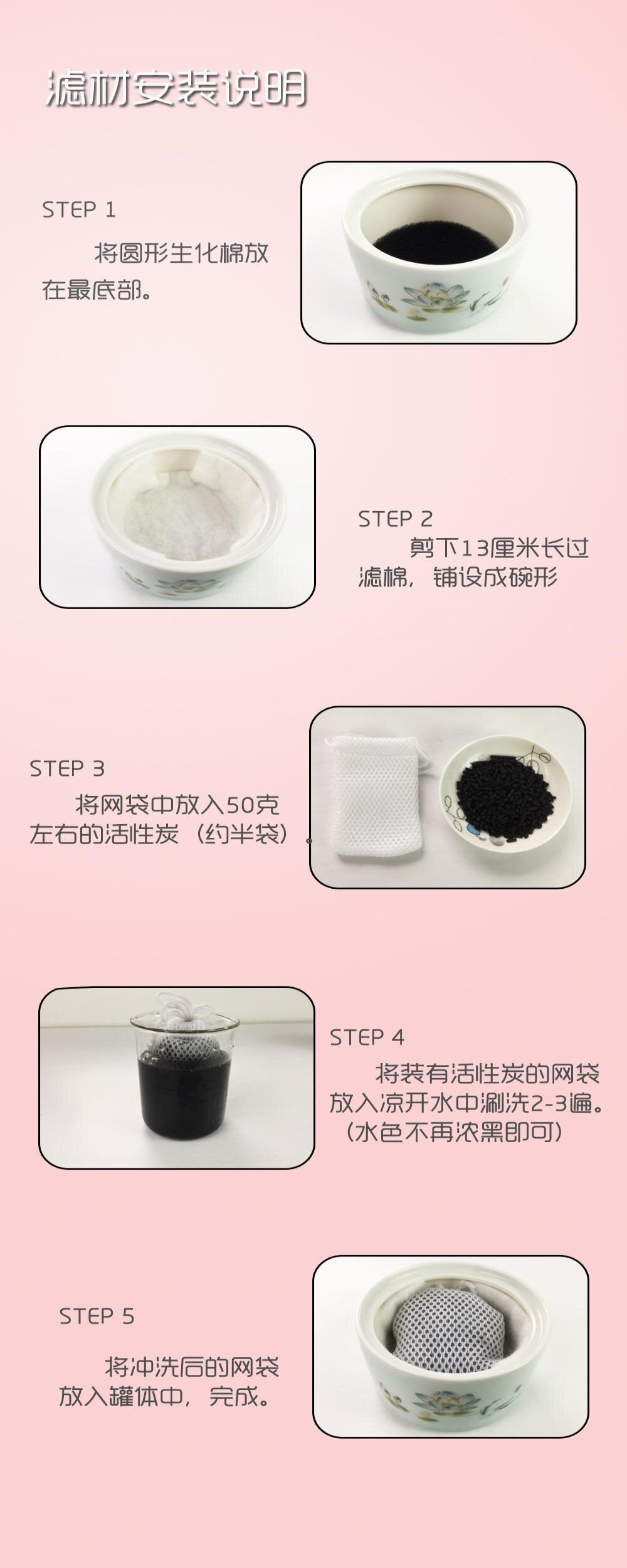 滤材安装说明

STEP 1

将圆形生化棉放在最底部。

STEP 2

剪下13厘米长过滤棉，铺设成碗形

STEP 3

将网袋中放入50克左右的活性炭（约半袋）。

STEP 4

将装有活性炭的网袋放入凉开水中涮洗2-3遍。（水色不再浓黑即可）

STEP 5

将冲洗后的网袋放入罐体中，完成。