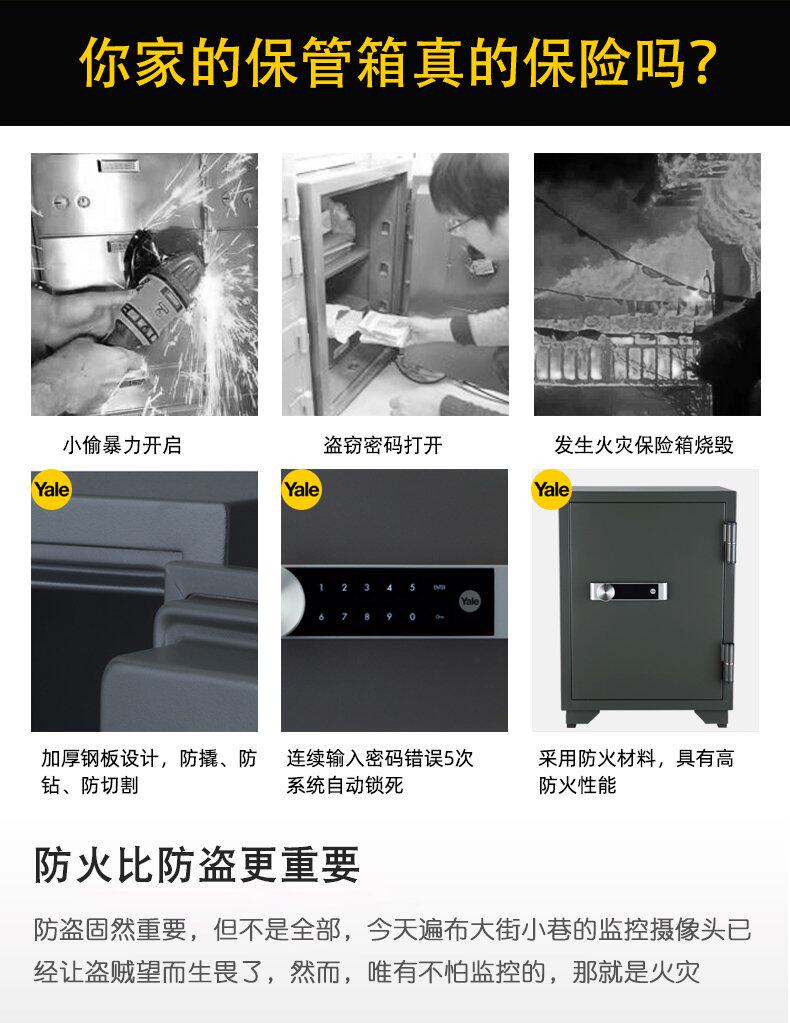 你家的保管箱真的保险吗?

小偷暴力开启

盗窃密码打开

发生火灾保险箱烧毁

Yale

Yale

1 2 3 4 5 ENTER
6 7 8 9 0

Yale

Yale

加厚钢板设计，防撬、防钻、防切割

连续输入密码错误5次系统自动锁死

采用防火材料，具有高防火性能

防火比防盗更重要

防盗固然重要，但不是全部，今天遍布大街小巷的监控摄像头已经让盗贼望而生畏了，然而，唯有不怕监控的，那就是火灾