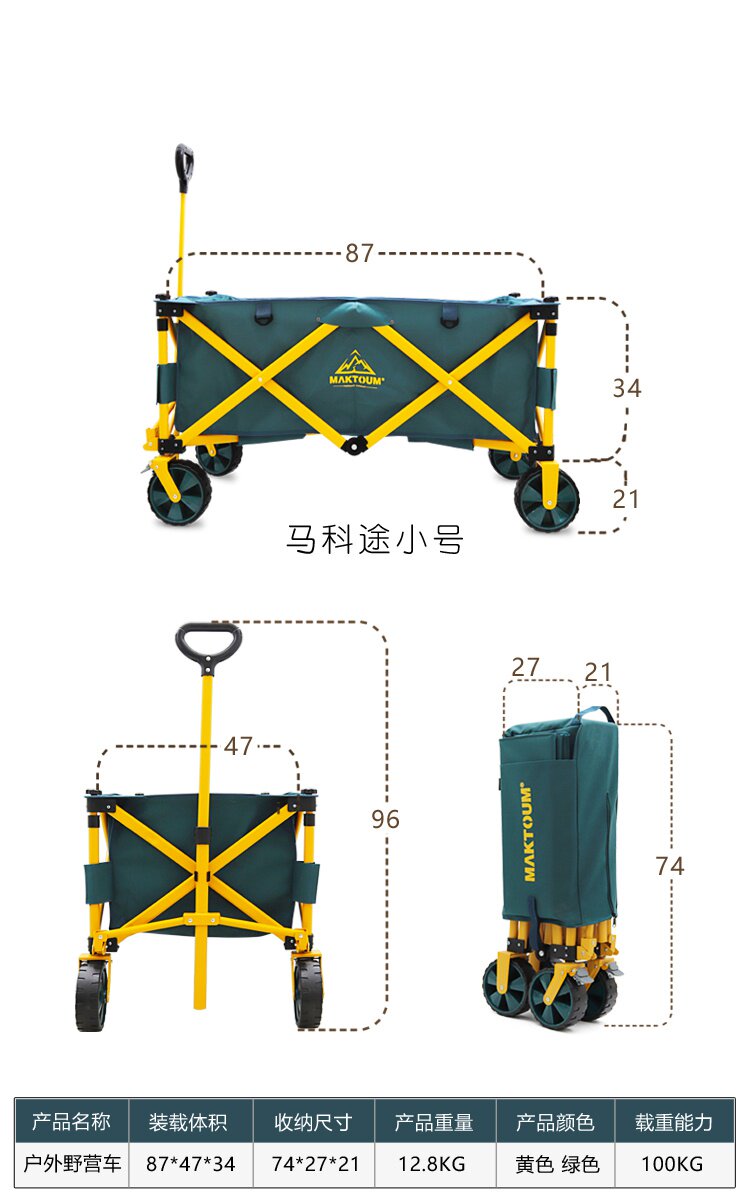 87

MAKTOUM

34

21

马科途小号

47

96

27

21

MAKTOUM

74

| 产品名称 | 装载体积 | 收纳尺寸 | 产品重量 | 产品颜色 | 载重能力 |
|---|---|---|---|---|---|
| 户外野营车 | 87*47*34 | 74*27*21 | 12.8KG | 黄色 绿色 | 100KG |