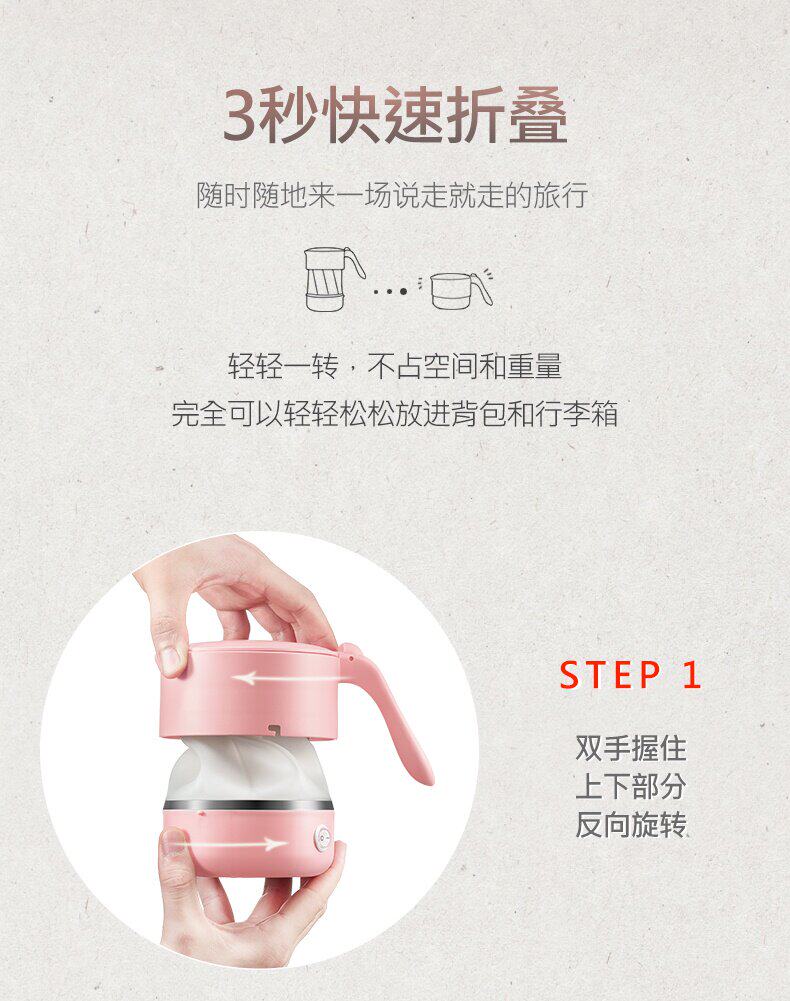 3秒快速折叠

随时随地来一场说走就走的旅行

轻轻一转，不占空间和重量
完全可以轻轻松松放进背包和行李箱

STEP 1

双手握住
上下部分
反向旋转