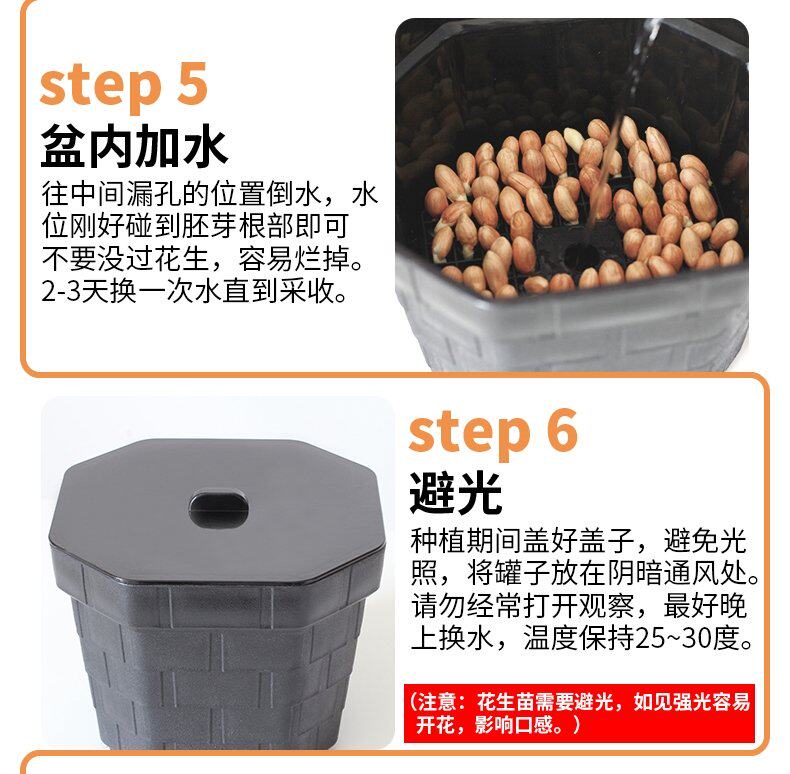 step 5
盆内加水
往中间漏孔的位置倒水，水位刚好碰到胚芽根部即可不要没过花生，容易烂掉。2-3天换一次水直到采收。

step 6
避光
种植期间盖好盖子，避免光照，将罐子放在阴暗通风处。请勿经常打开观察，最好晚上换水，温度保持25~30度。

（注意：花生苗需要避光，如见强光容易开花，影响口感。）