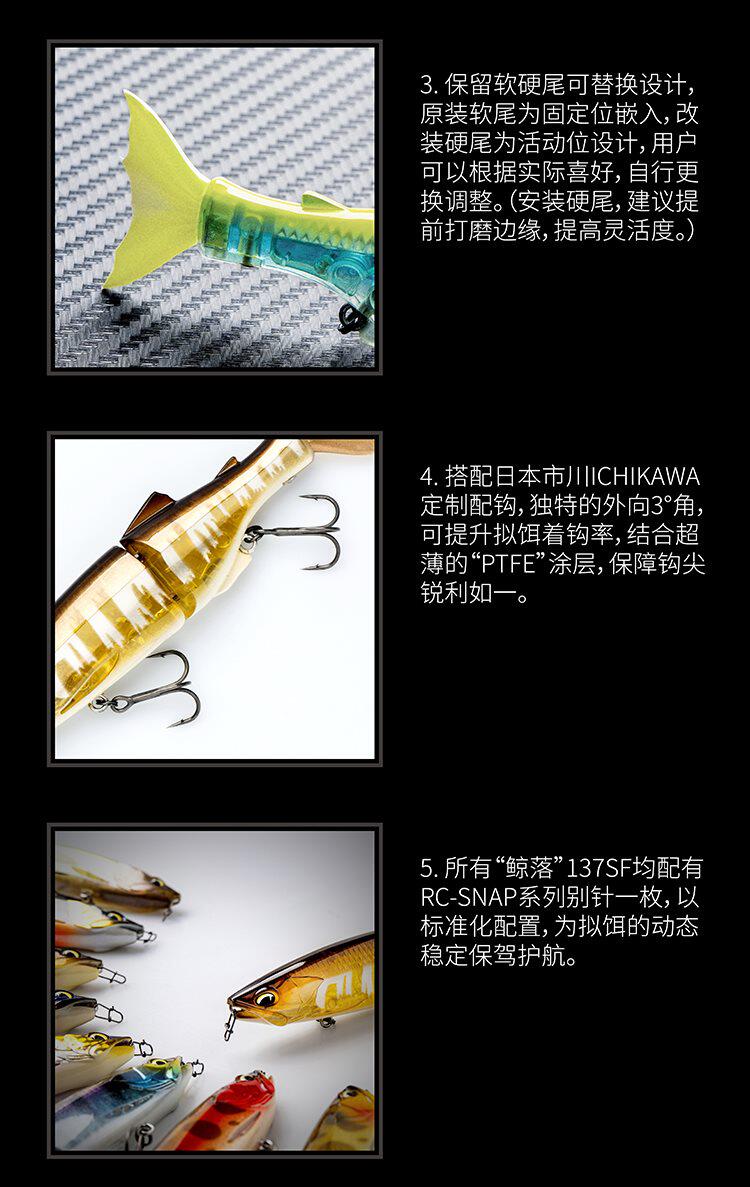 3. 保留软硬尾可替换设计，原装软尾为固定位嵌入，改装硬尾为活动位设计，用户可以根据实际喜好，自行更换调整。(安装硬尾，建议提前打磨边缘，提高灵活度。)

4. 搭配日本市川ICHIKAWA定制配钩，独特的外向3°角，可提升拟饵着钩率，结合超薄的“PTFE”涂层，保障钩尖锐利如一。

5. 所有“鲸落”137SF均配有RC-SNAP系列别针一枚，以标准化配置，为拟饵的动态稳定保驾护航。