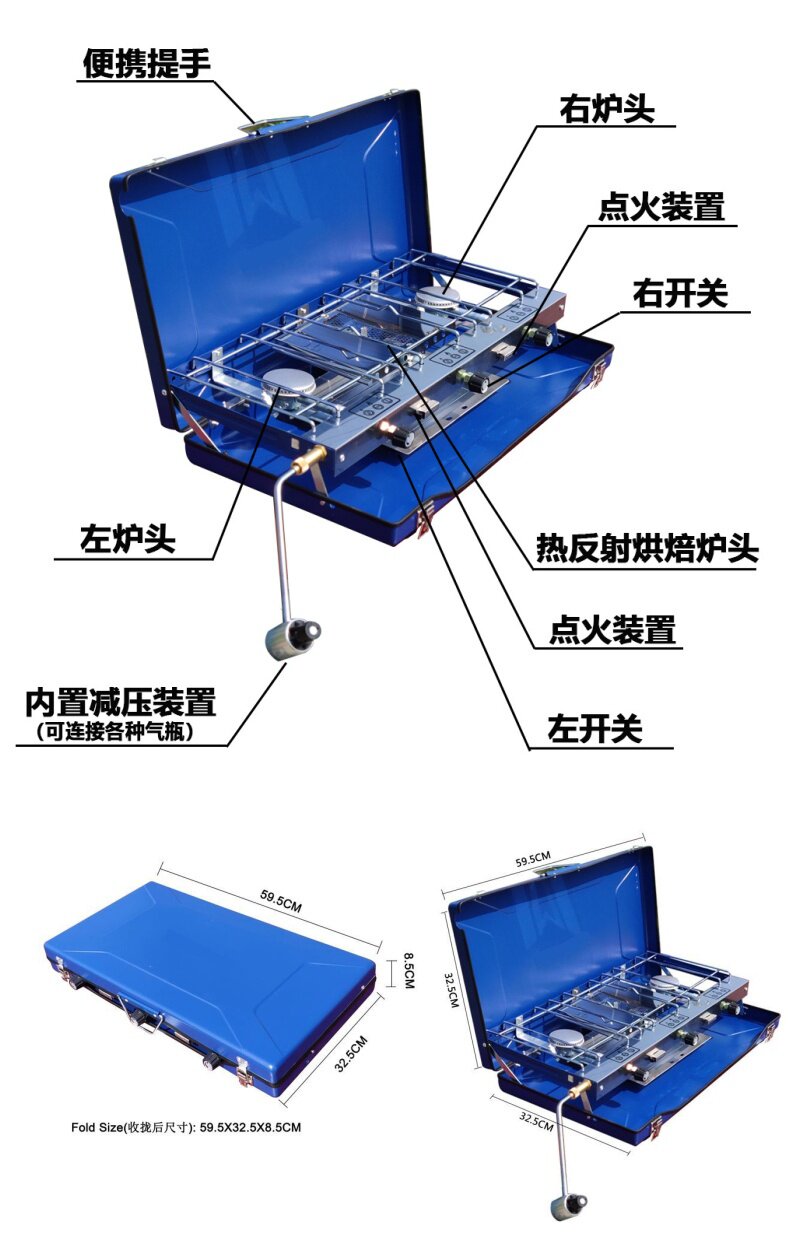 便携提手

右炉头

点火装置

右开关

左炉头

热反射烘焙炉头

点火装置

内置减压装置
（可连接各种气瓶）

左开关

59.5CM

8.5CM

32.5CM

Fold Size(收拢后尺寸): 59.5X32.5X8.5CM

59.5CM

32.5CM

32.5CM