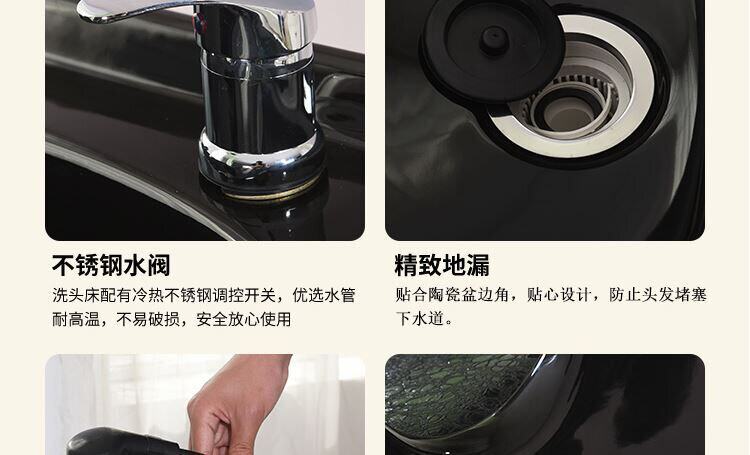 不锈钢水阀

洗头床配有冷热不锈钢调控开关，优选水管耐高温，不易破损，安全放心使用

精致地漏

贴合陶瓷盆边角，贴心设计，防止头发堵塞下水道。