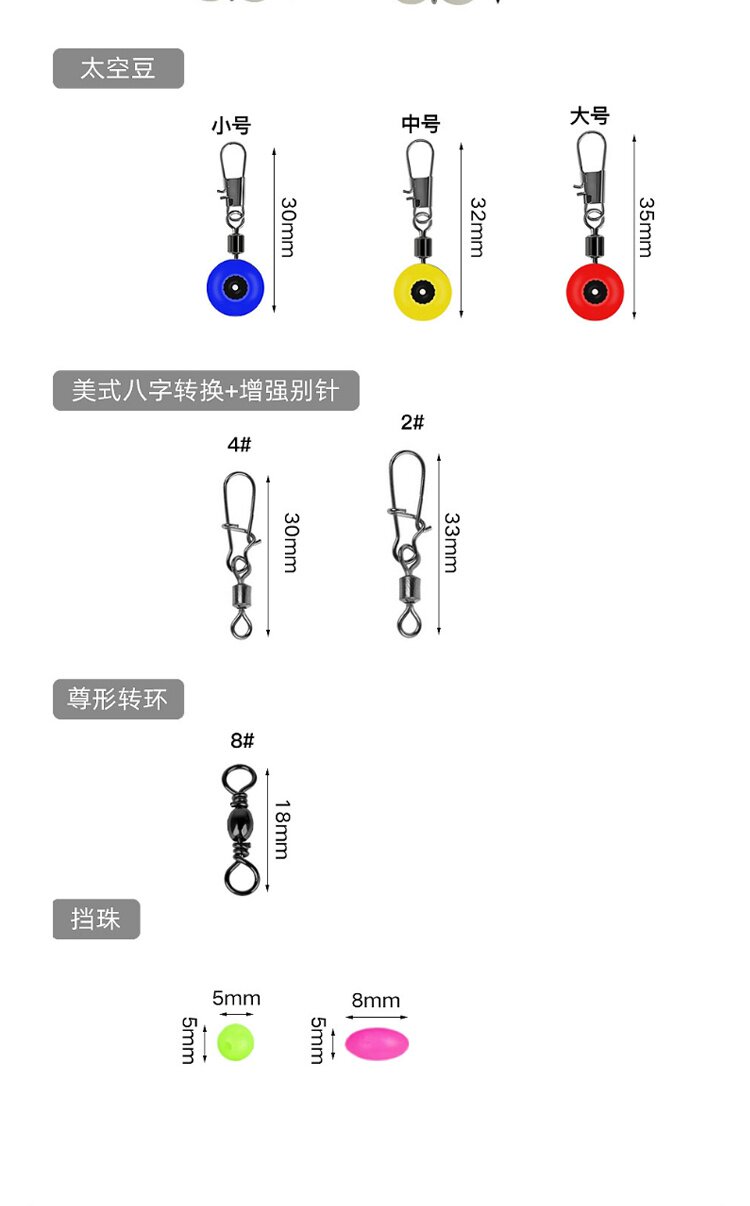 太空豆

小号
30mm

中号
32mm

大号
35mm

美式八字转换+增强别针

4#
30mm

2#
33mm

尊形转环

8#
18mm

挡珠

5mm
5mm

8mm
5mm