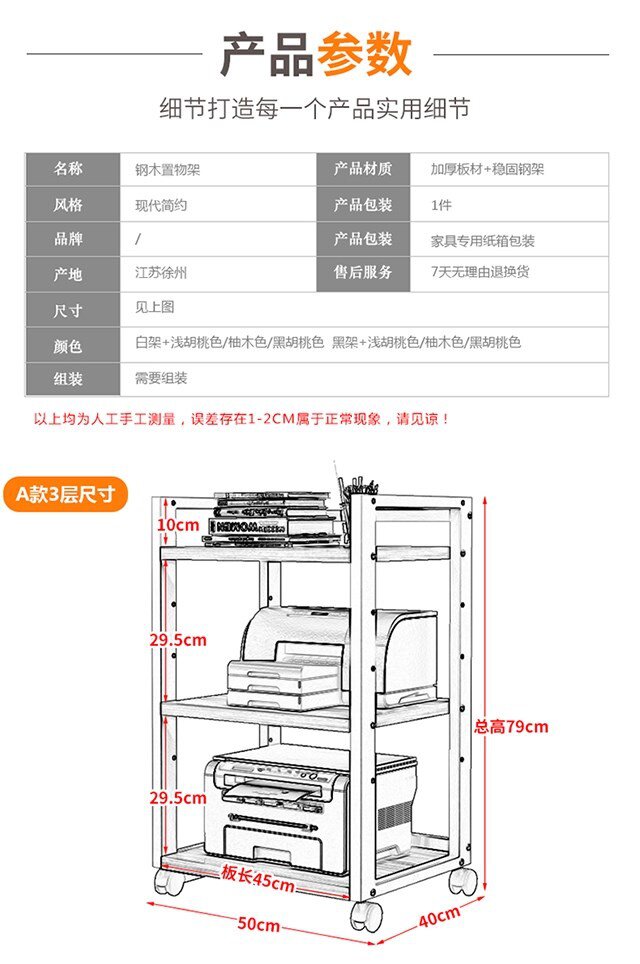 产品参数

细节打造每一个产品实用细节

| 名称 | 钢木置物架 | 产品材质 | 加厚板材+稳固钢架 |
|---|---|---|---|
| 风格 | 现代简约 | 产品包装 | 1件 |
| 品牌 | / | 产品包装 | 家具专用纸箱包装 |
| 产地 | 江苏徐州 | 售后服务 | 7天无理由退换货 |
| 尺寸 | 见上图 | | |
| 颜色 | 白架+浅胡桃色/柚木色/黑胡桃色 黑架+浅胡桃色/柚木色/黑胡桃色 | | |
| 组装 | 需要组装 | | |

以上均为人工手工测量，误差存在1-2CM属于正常现象，请见谅！

A款3层尺寸

10cm

29.5cm

29.5cm

总高79cm

板长45cm

50cm

40cm