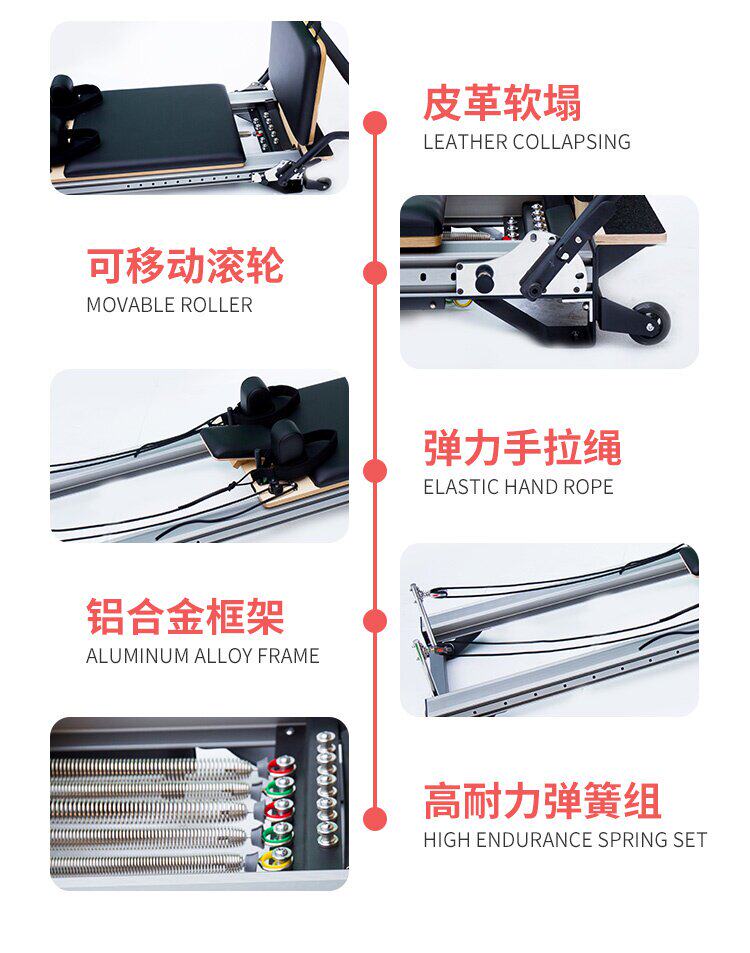 皮革软塌
LEATHER COLLAPSING

可移动滚轮
MOVABLE ROLLER

弹力手拉绳
ELASTIC HAND ROPE

铝合金框架
ALUMINUM ALLOY FRAME

高耐力弹簧组
HIGH ENDURANCE SPRING SET