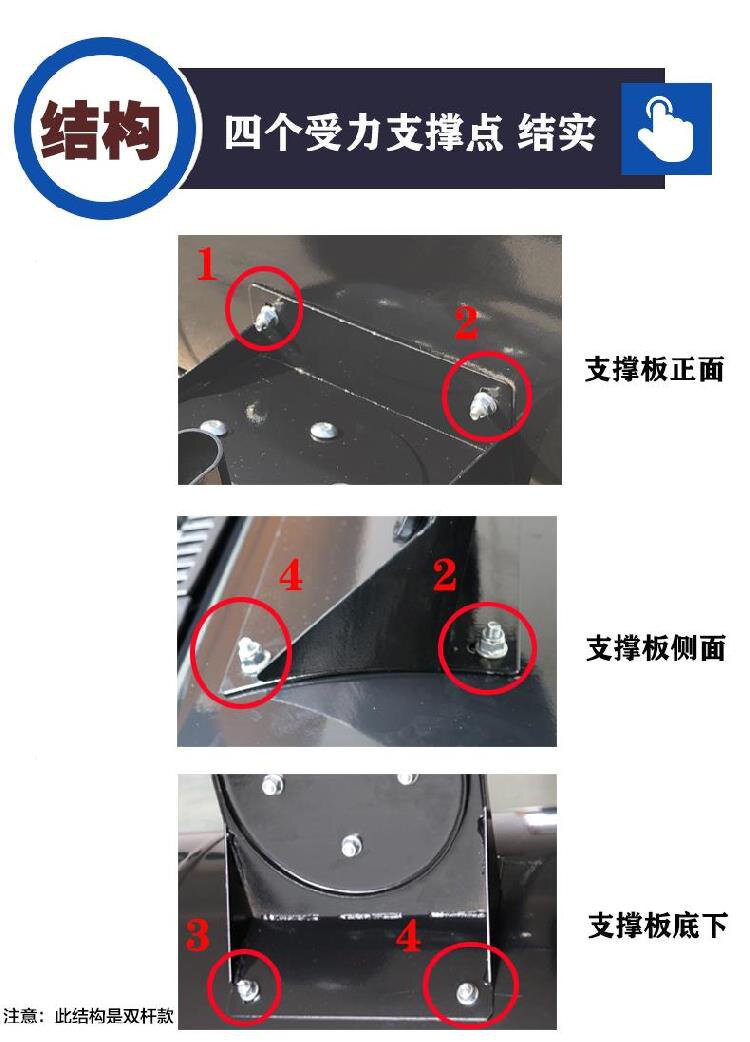 结构

四个受力支撑点 结实

1
2

支撑板正面

4
2

支撑板侧面

3
4

支撑板底下

注意：此结构是双杆款