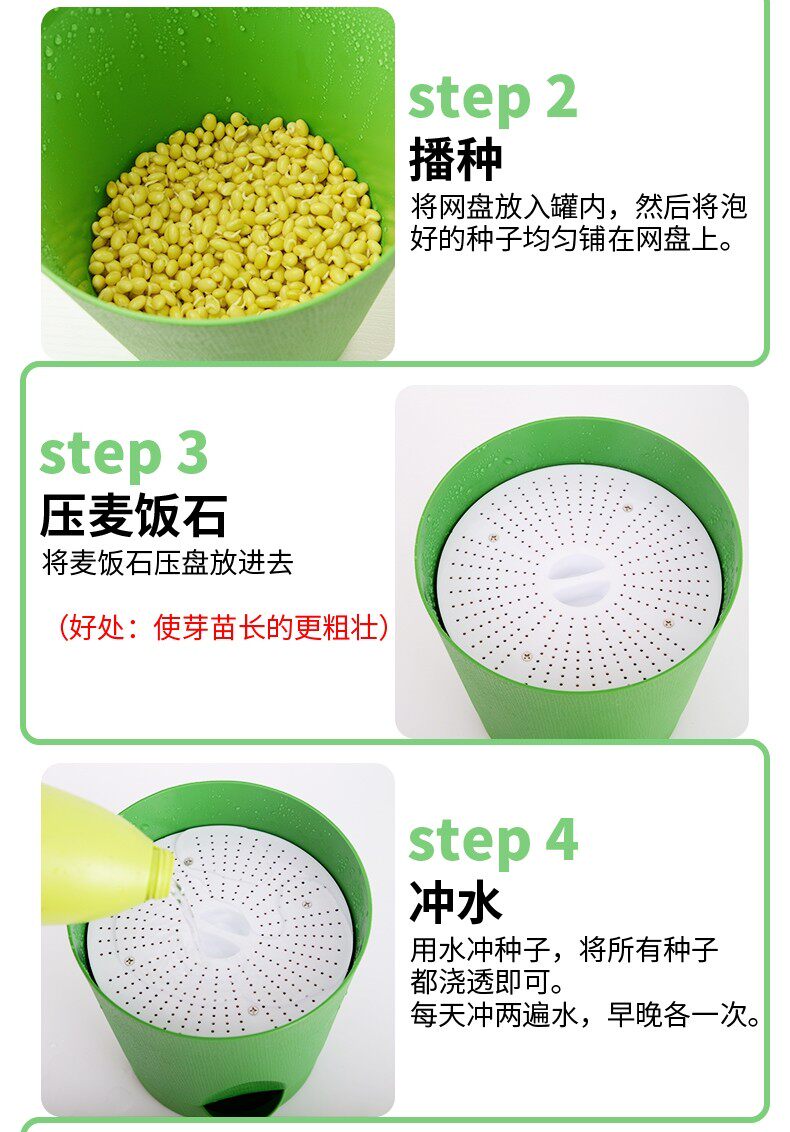 step 2
播种
将网盘放入罐内，然后将泡好的种子均匀铺在网盘上。

step 3
压麦饭石
将麦饭石压盘放进去

（好处：使芽苗长的更粗壮）

step 4
冲水
用水冲种子，将所有种子都浇透即可。
每天冲两遍水，早晚各一次。