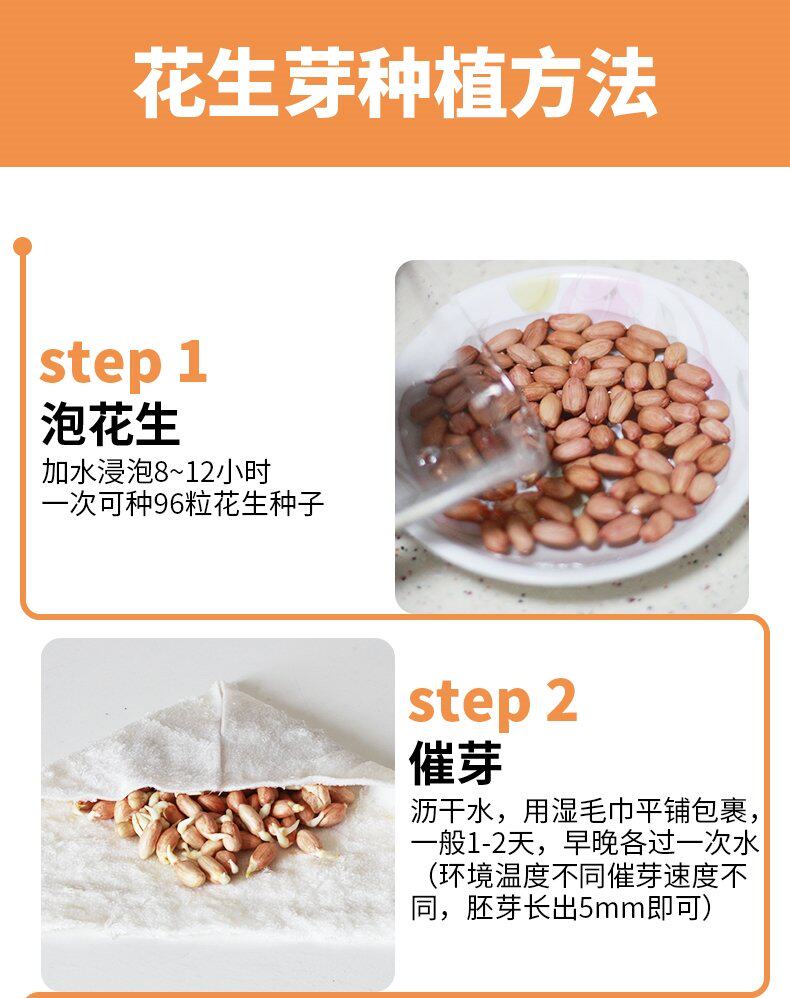 花生芽种植方法

step 1
泡花生
加水浸泡8~12小时
一次可种96粒花生种子

step 2
催芽
沥干水，用湿毛巾平铺包裹，一般1-2天，早晚各过一次水（环境温度不同催芽速度不同，胚芽长出5mm即可）