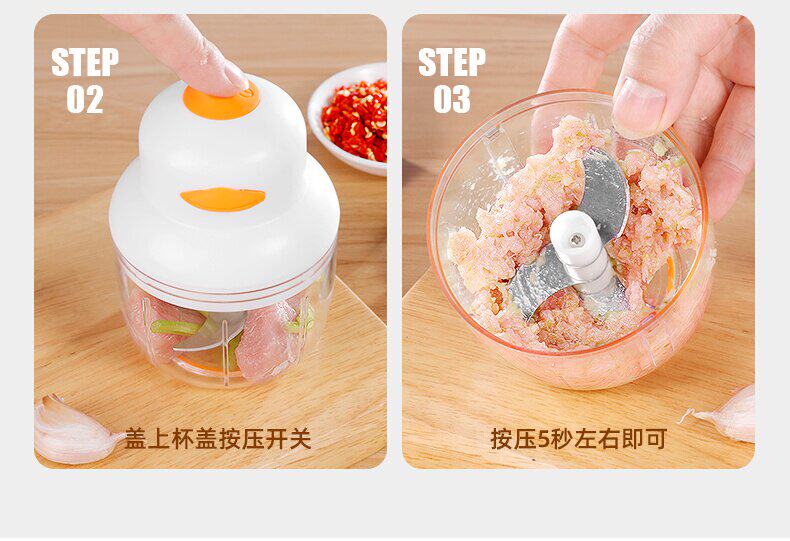 STEP
02

盖上杯盖按压开关

STEP
03

按压5秒左右即可