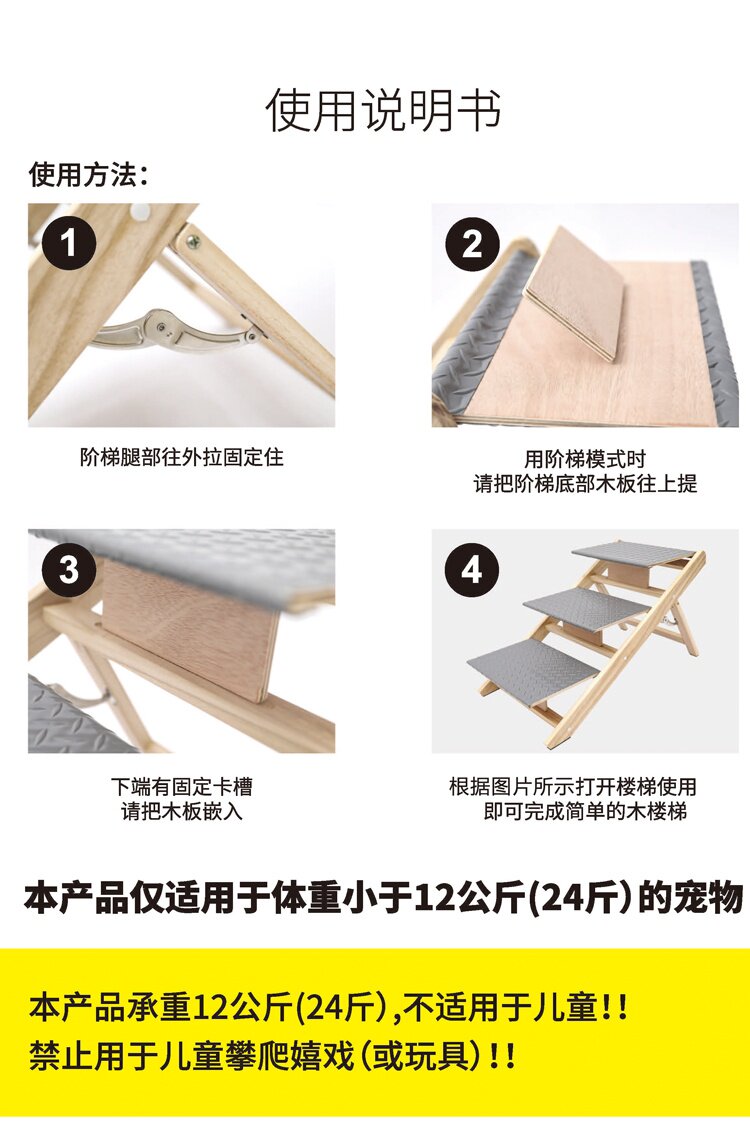 使用说明书

使用方法：

1

阶梯腿部往外拉固定住

2

用阶梯模式时
请把阶梯底部木板往上提

3

下端有固定卡槽
请把木板嵌入

4

根据图片所示打开楼梯使用
即可完成简单的木楼梯

本产品仅适用于体重小于12公斤(24斤)的宠物

本产品承重12公斤(24斤)，不适用于儿童!!
禁止用于儿童攀爬嬉戏(或玩具)!!