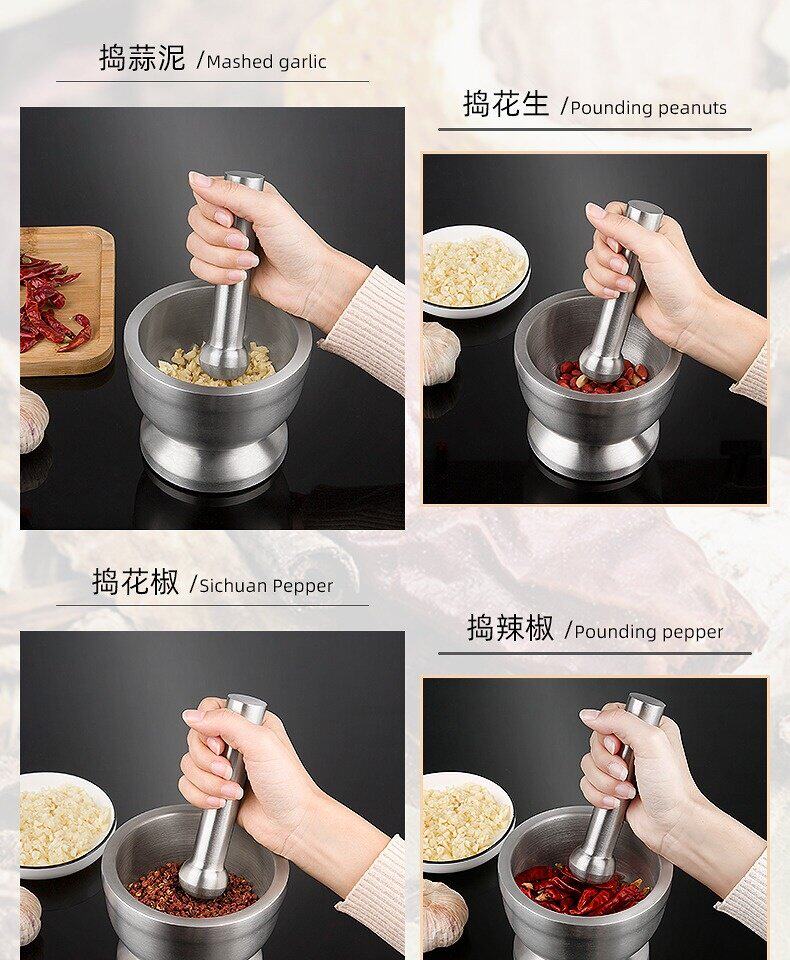 捣蒜泥 /Mashed garlic

捣花生 /Pounding peanuts

捣花椒 /Sichuan Pepper

捣辣椒 /Pounding pepper