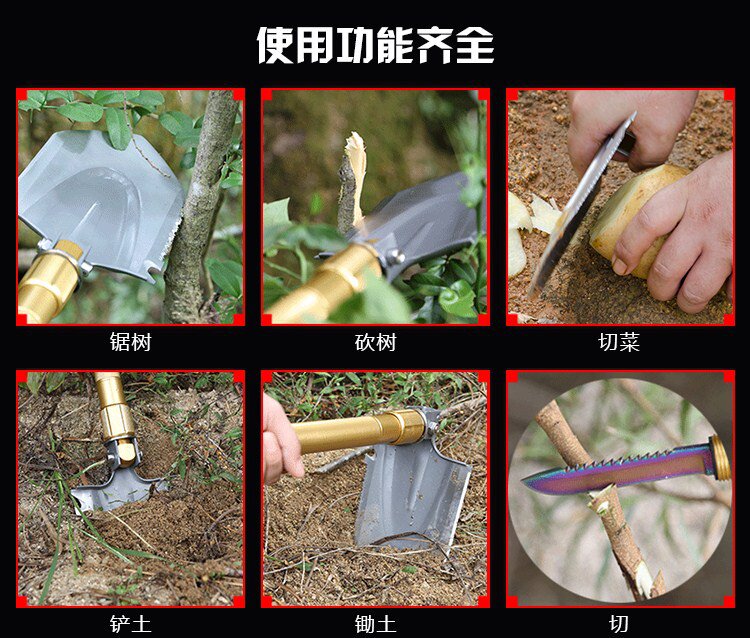 使用功能齐全

锯树

砍树

切菜

铲土

锄土

切