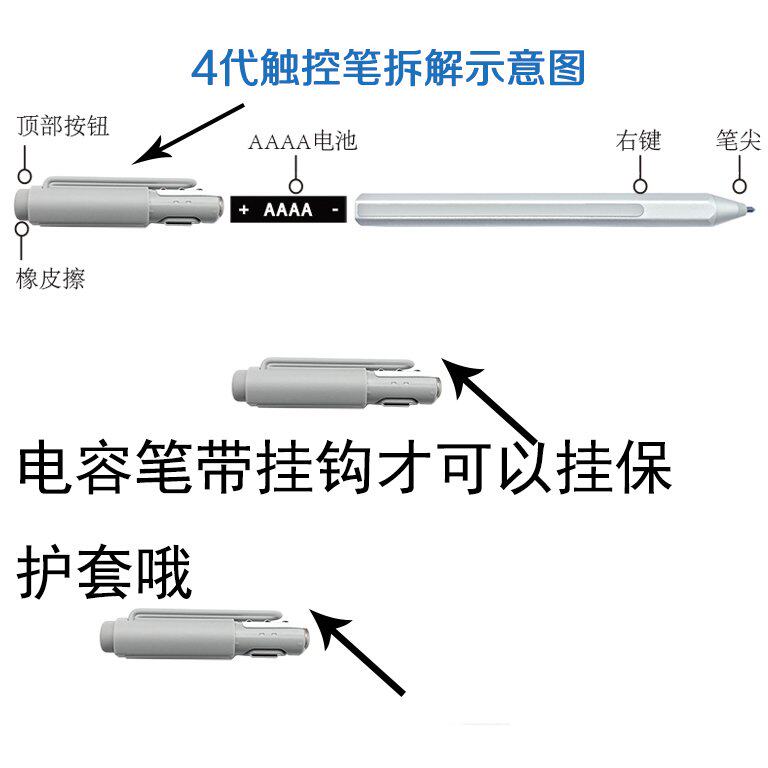 4代触控笔拆解示意图

顶部按钮

AAAA电池

右键

笔尖

+ AAAA -

橡皮擦

电容笔带挂钩才可以挂保护套哦