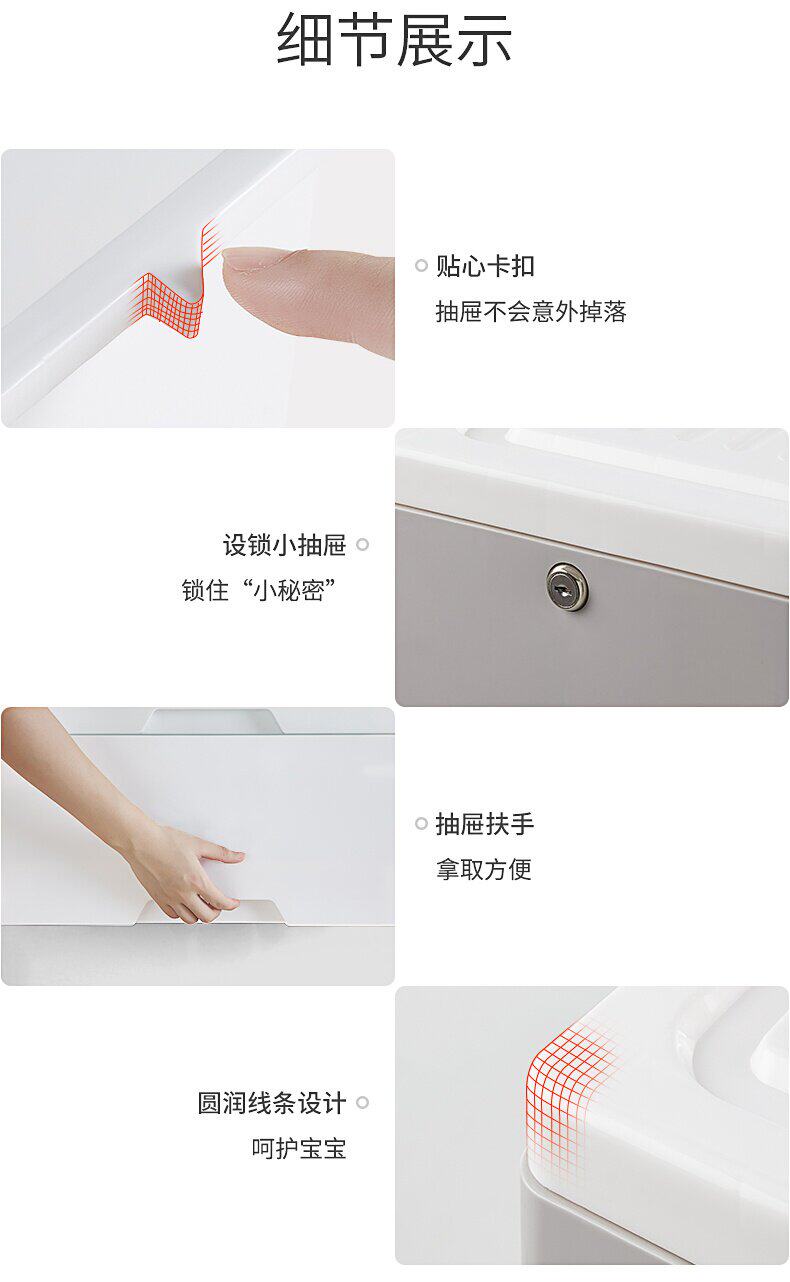 细节展示

贴心卡扣
抽屉不会意外掉落

设锁小抽屉
锁住“小秘密”

抽屉扶手
拿取方便

圆润线条设计
呵护宝宝