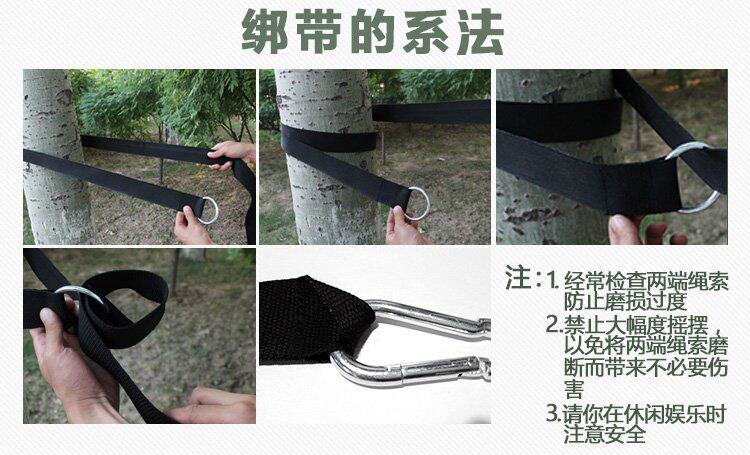 绑带的系法

注：1. 经常检查两端绳索防止磨损过度
2.禁止大幅度摇摆，以免将两端绳索磨断而带来不必要伤害
3.请你在休闲娱乐时注意安全