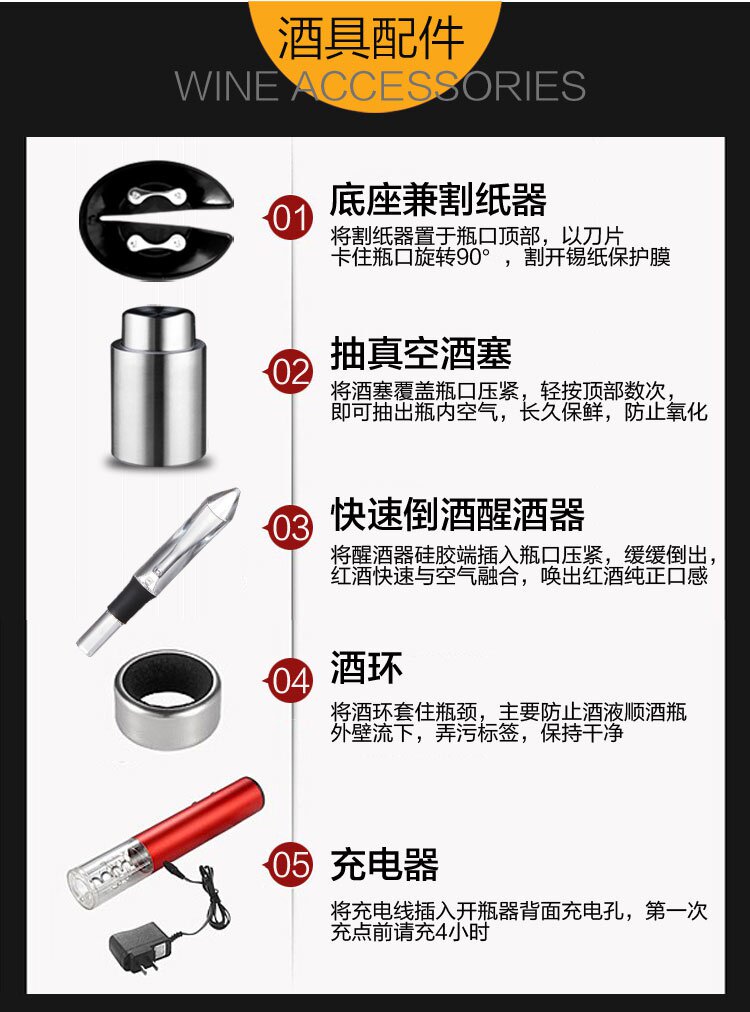 酒具配件
WINE ACCESSORIES

01 底座兼割纸器
将割纸器置于瓶口顶部，以刀片卡住瓶口旋转90°，割开锡纸保护膜

02 抽真空酒塞
将酒塞覆盖瓶口压紧，轻按顶部数次，即可抽出瓶内空气，长久保鲜，防止氧化

03 快速倒酒醒酒器
将醒酒器硅胶端插入瓶口压紧，缓缓倒出，红酒快速与空气融合，唤出红酒纯正口感

04 酒环
将酒环套住瓶颈，主要防止酒液顺酒瓶外壁流下，弄污标签，保持干净

05 充电器
将充电线插入开瓶器背面充电孔，第一次充点前请充4小时