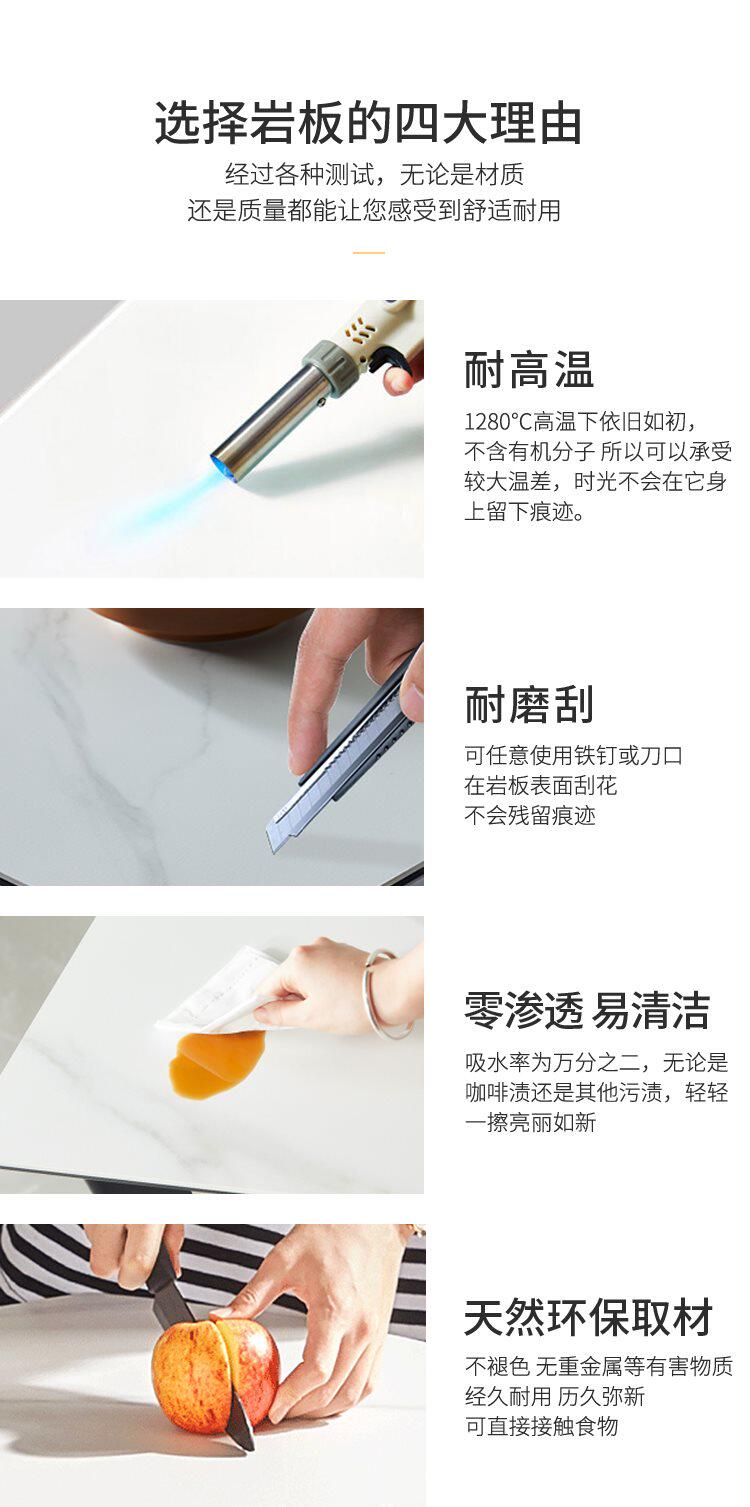 选择岩板的四大理由

经过各种测试，无论是材质
还是质量都能让您感受到舒适耐用

耐高温

1280°C高温下依旧如初，不含有机分子 所以可以承受较大温差，时光不会在它身上留下痕迹。

耐磨刮

可任意使用铁钉或刀口
在岩板表面刮花
不会残留痕迹

零渗透 易清洁

吸水率为万分之二，无论是咖啡渍还是其他污渍，轻轻一擦亮丽如新

天然环保取材

不褪色 无重金属等有害物质
经久耐用 历久弥新
可直接接触食物