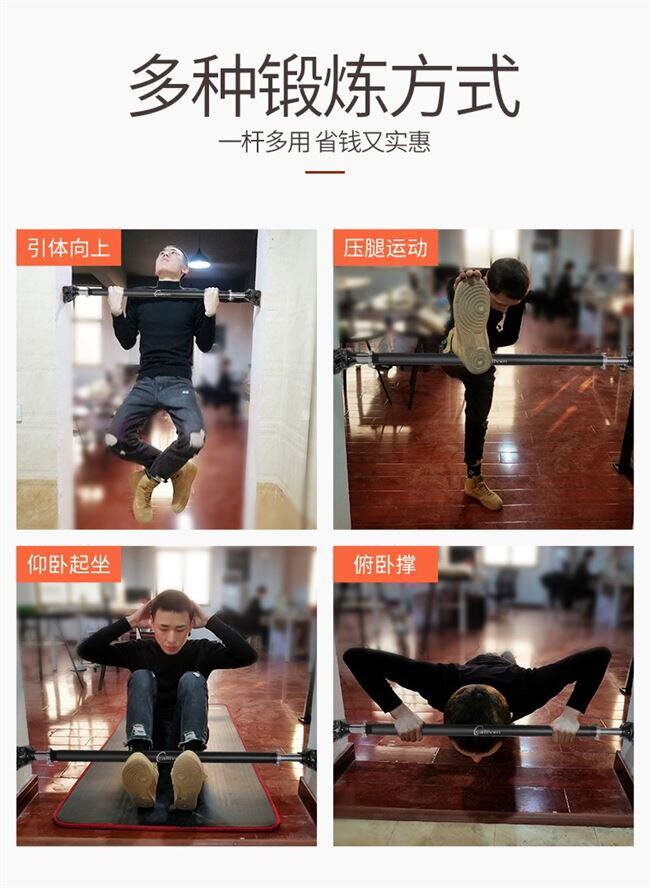 多种锻炼方式

一杆多用 省钱又实惠

引体向上

压腿运动

仰卧起坐

俯卧撑