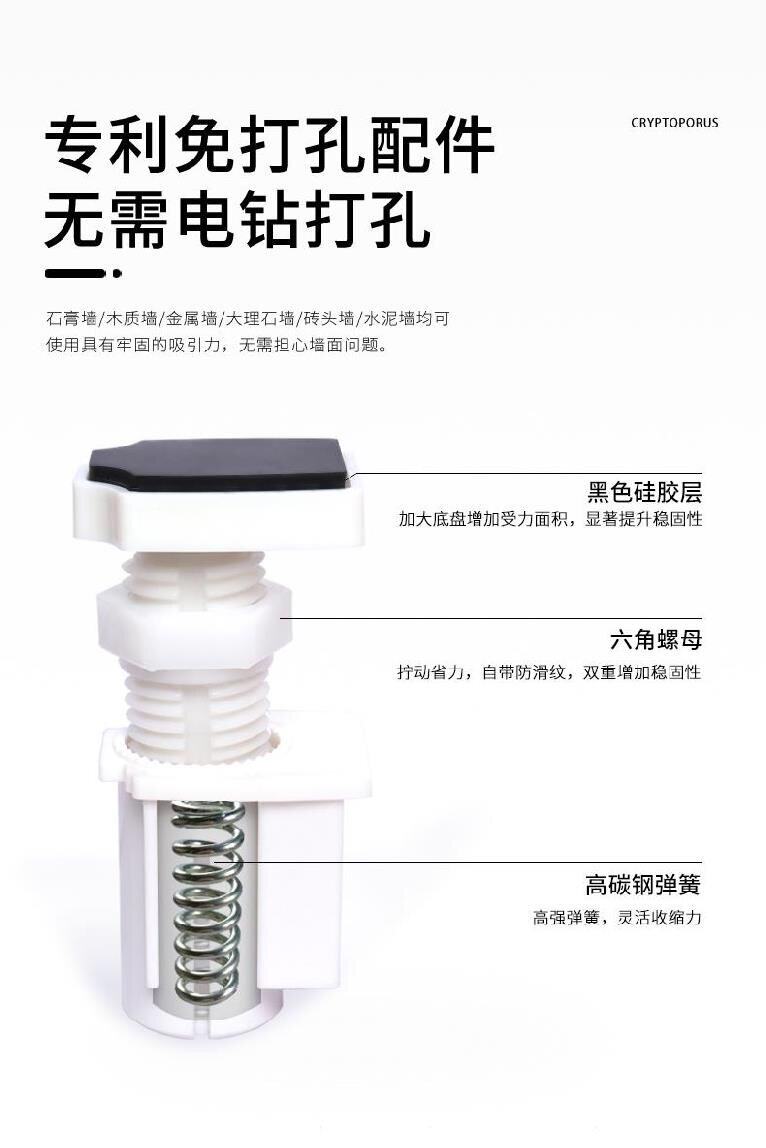 专利免打孔配件
无需电钻打孔

CRYPTOPORUS

石膏墙/木质墙/金属墙/大理石墙/砖头墙/水泥墙均可使用具有牢固的吸引力，无需担心墙面问题。

黑色硅胶层
加大底盘增加受力面积，显著提升稳固性

六角螺母
拧动省力，自带防滑纹，双重增加稳固性

高碳钢弹簧
高强弹簧，灵活收缩力